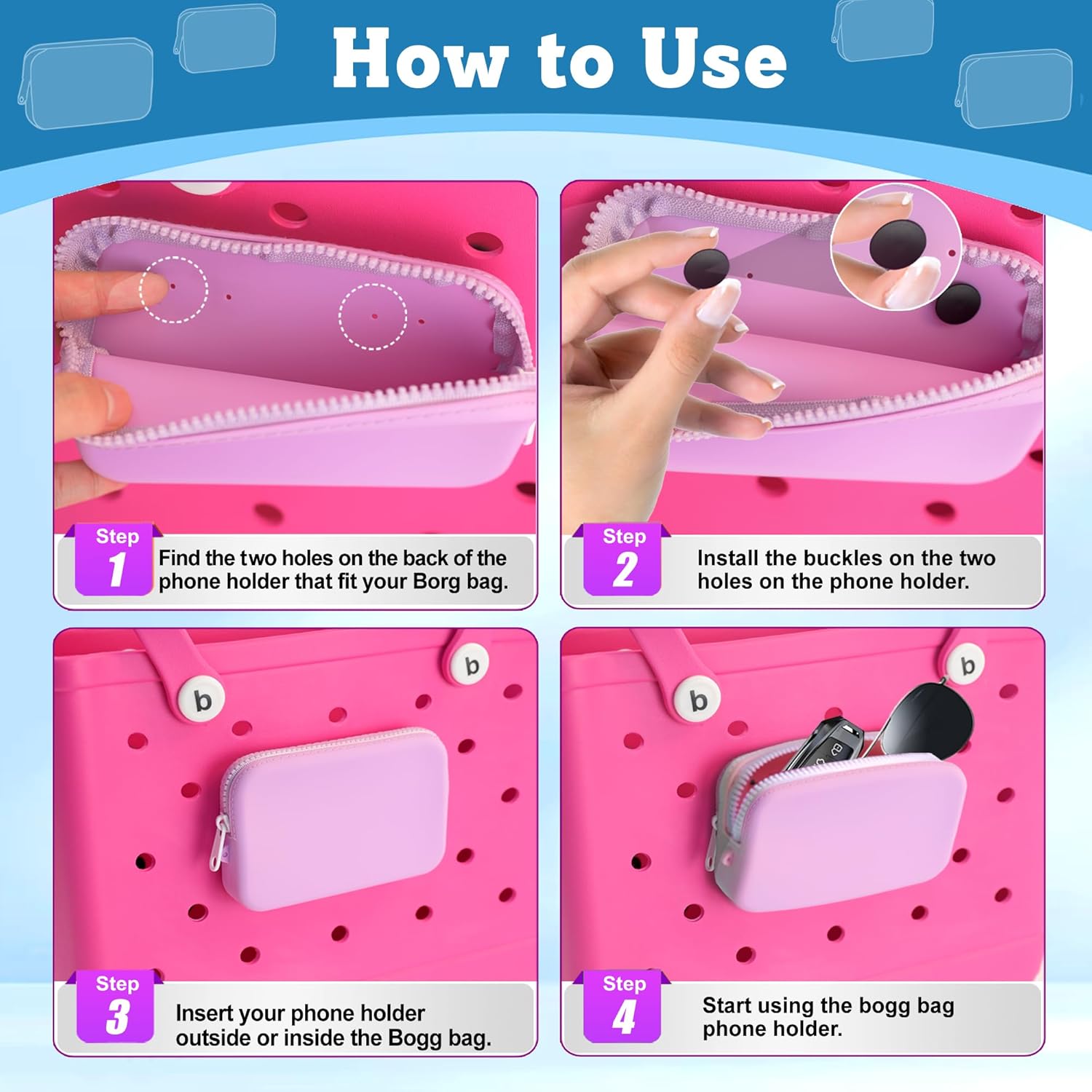 How to Use

Step 1
Find the two holes on the back of the phone holder that fit your Borg bag.

Step 2
Install the buckles on the two holes on the phone holder.

b

b

Step 3
Insert your phone holder outside or inside the Bogg bag.

b

b

Step 4
Start using the bogg bag phone holder.