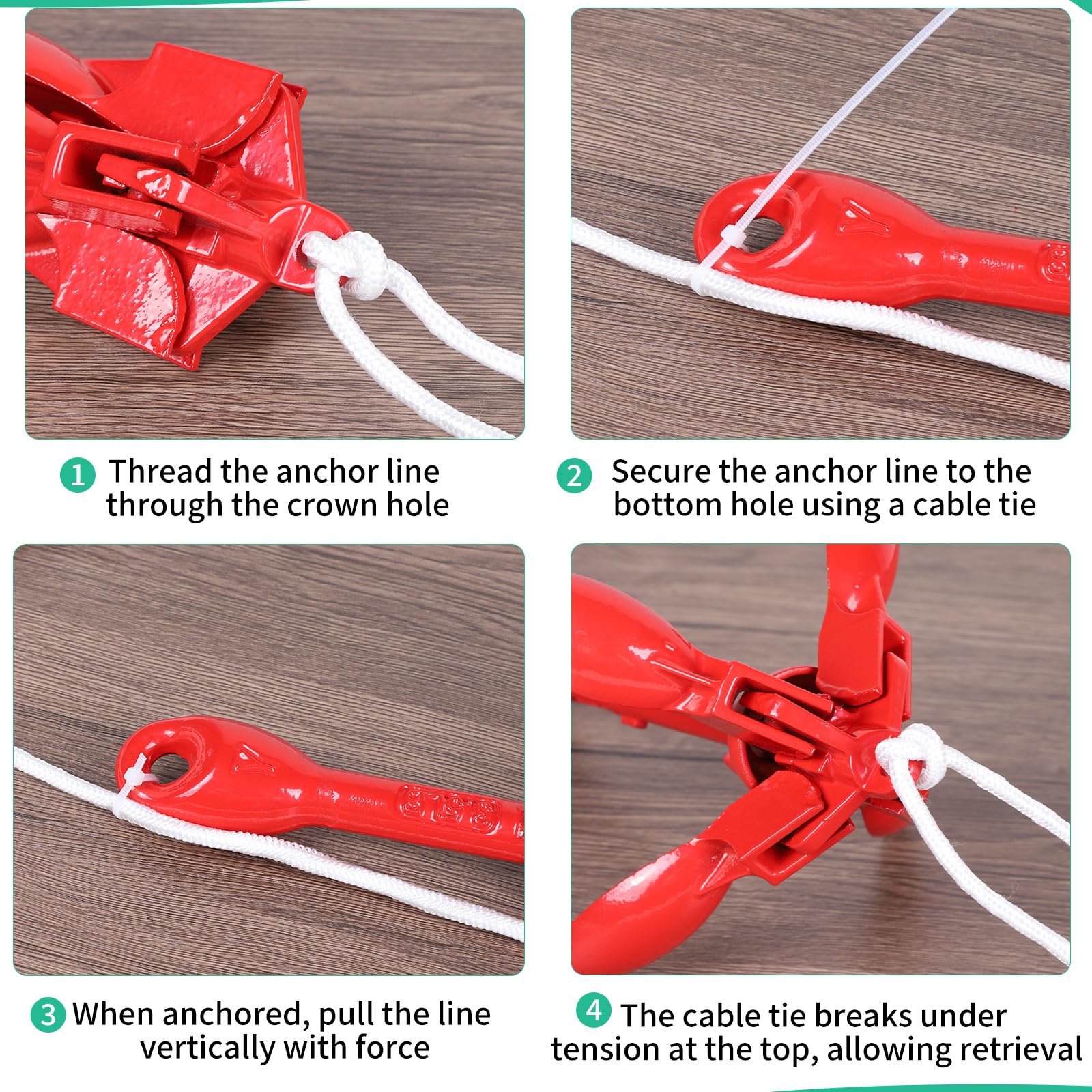 1 Thread the anchor line through the crown hole

2 Secure the anchor line to the bottom hole using a cable tie

3 When anchored, pull the line vertically with force

4 The cable tie breaks under tension at the top, allowing retrieval