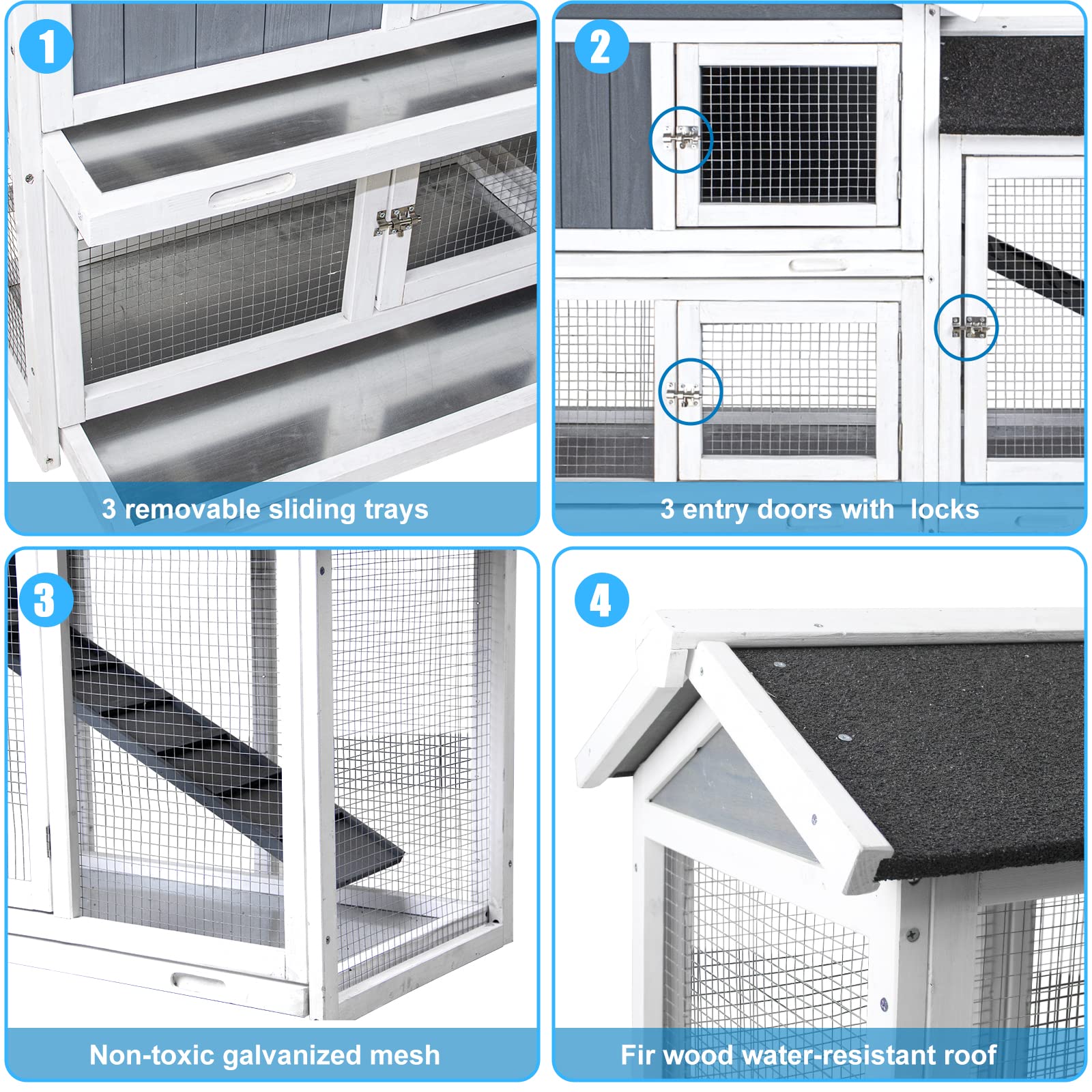 1

3 removable sliding trays

2

3 entry doors with locks

3

Non-toxic galvanized mesh

4

Fir wood water-resistant roof