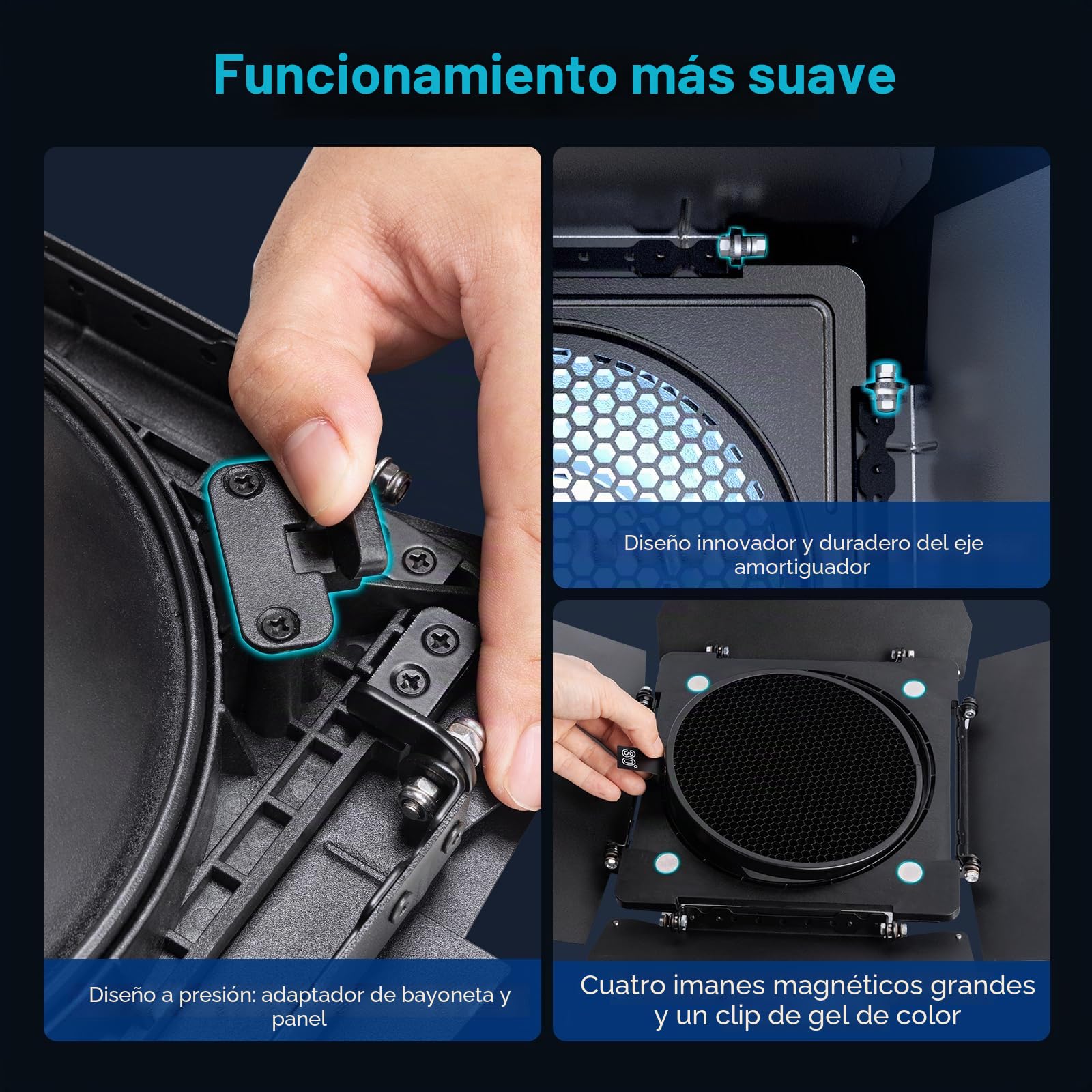 Funcionamiento más suave

Diseño a presión: adaptador de bayoneta y panel

Diseño innovador y duradero del eje amortiguador

30°

Cuatro imanes magnéticos grandes y un clip de gel de color