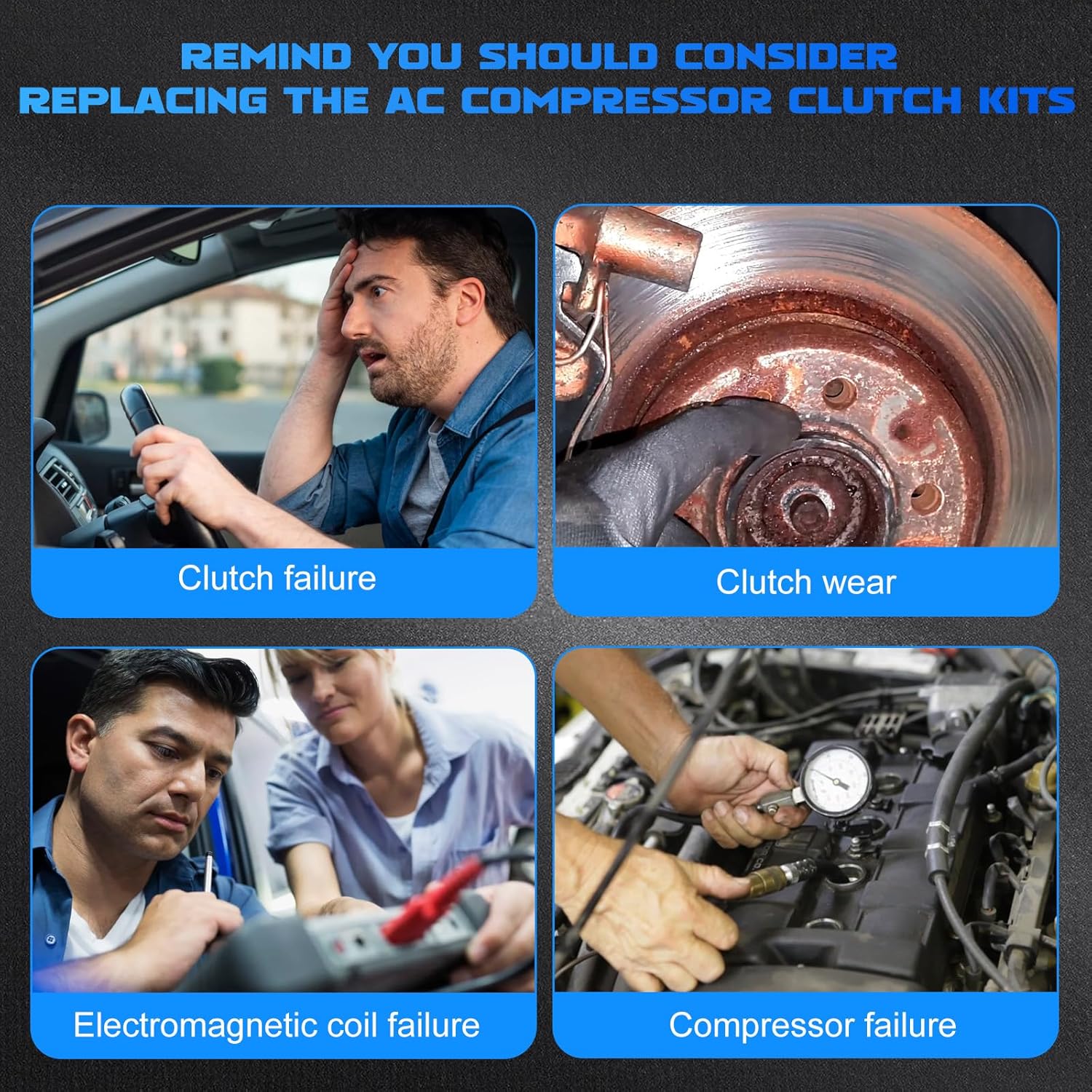 REMIND YOU SHOULD CONSIDER
REPLACING THE AC COMPRESSOR CLUTCH KITS

Clutch failure

Clutch wear

Electromagnetic coil failure

Compressor failure