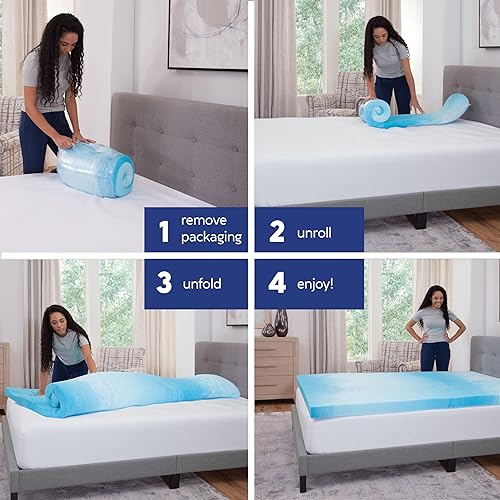 1 remove packaging

2 unroll

3 unfold

4 enjoy!