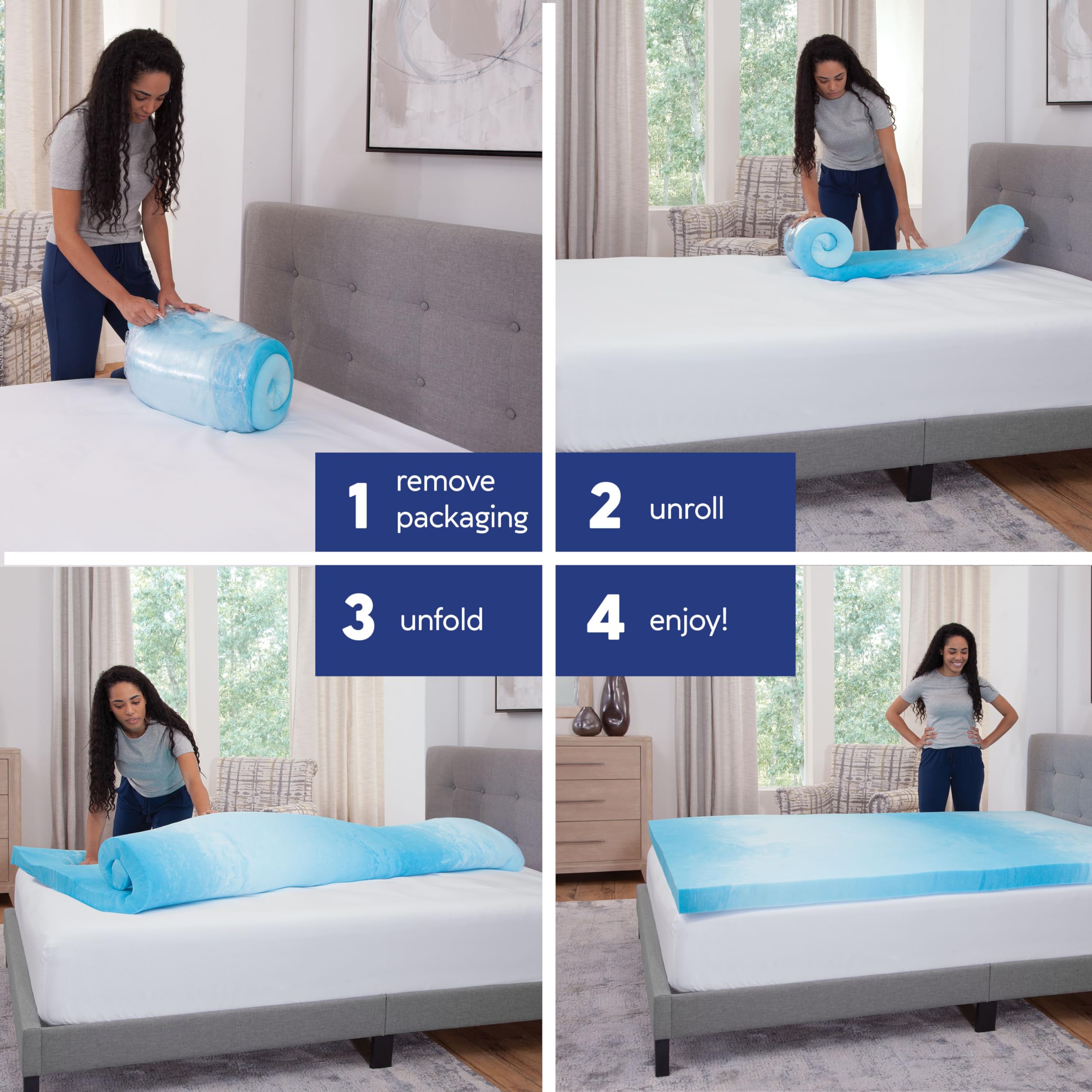 1 remove packaging

2 unroll

3 unfold

4 enjoy!