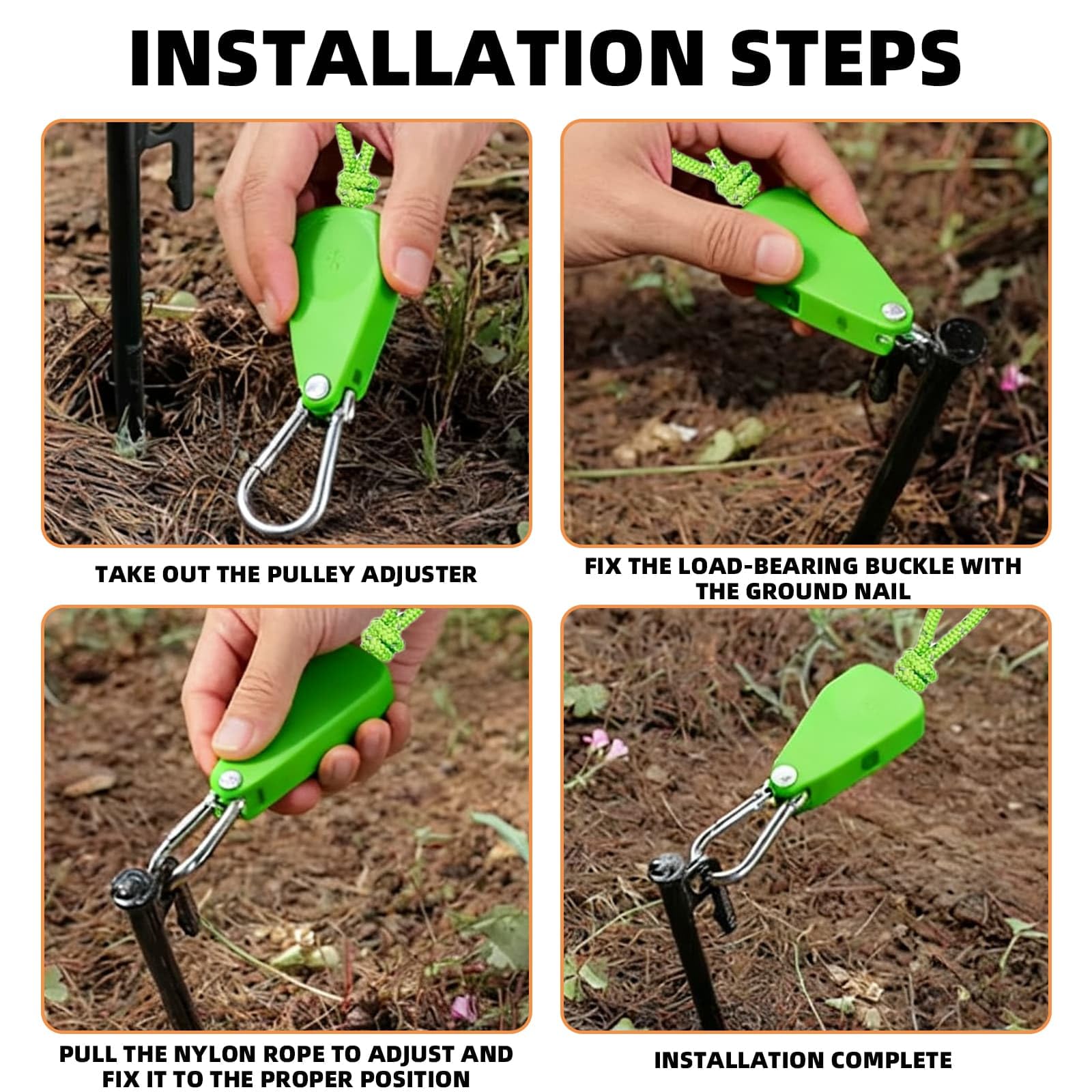 INSTALLATION STEPS

TAKE OUT THE PULLEY ADJUSTER

FIX THE LOAD-BEARING BUCKLE WITH THE GROUND NAIL

PULL THE NYLON ROPE TO ADJUST AND FIX IT TO THE PROPER POSITION

INSTALLATION COMPLETE