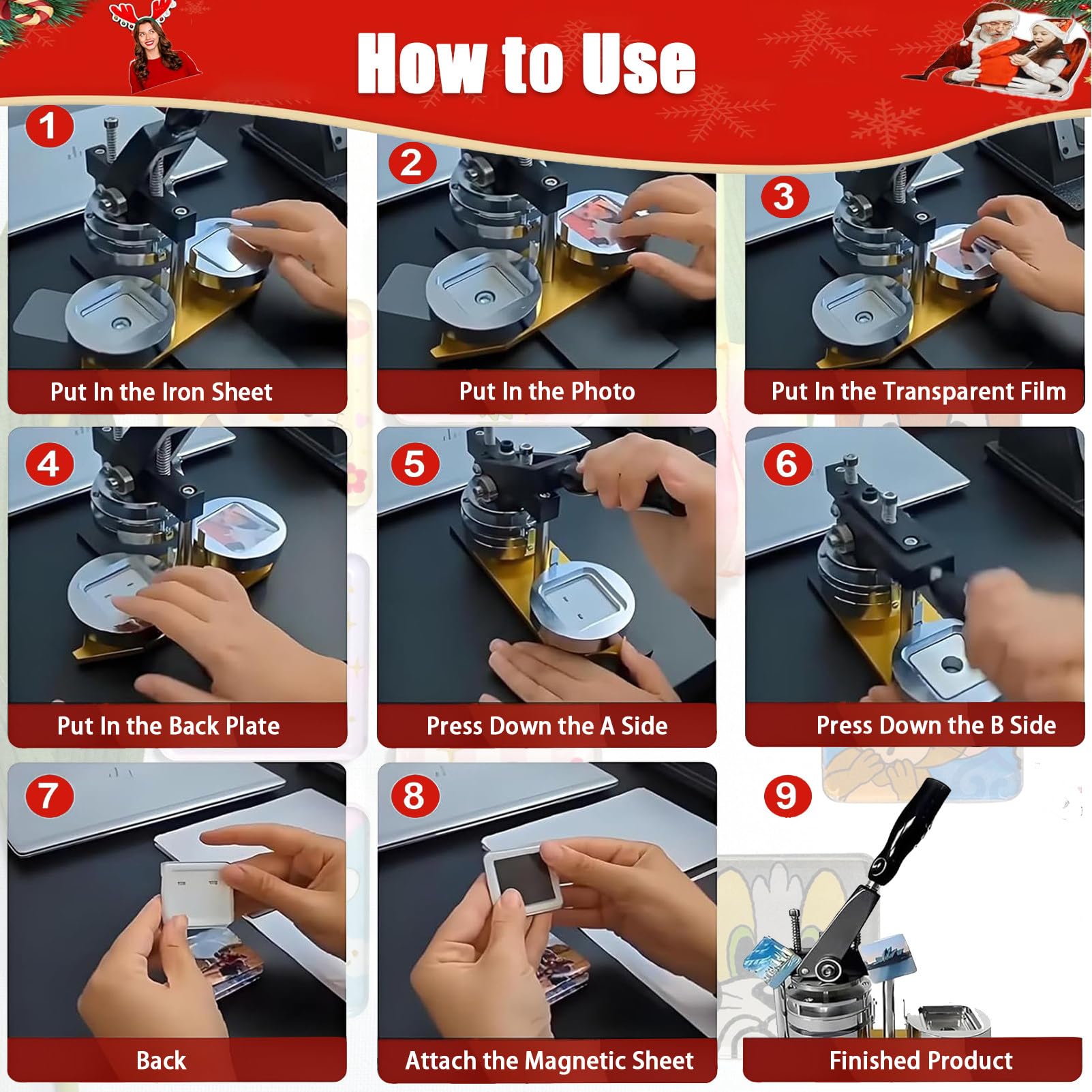 How to Use

1
Put In the Iron Sheet

2
Put In the Photo

3
Put In the Transparent Film

4
Put In the Back Plate

5
Press Down the A Side

6
Press Down the B Side

7
Back

8
Attach the Magnetic Sheet

9
Finished Product