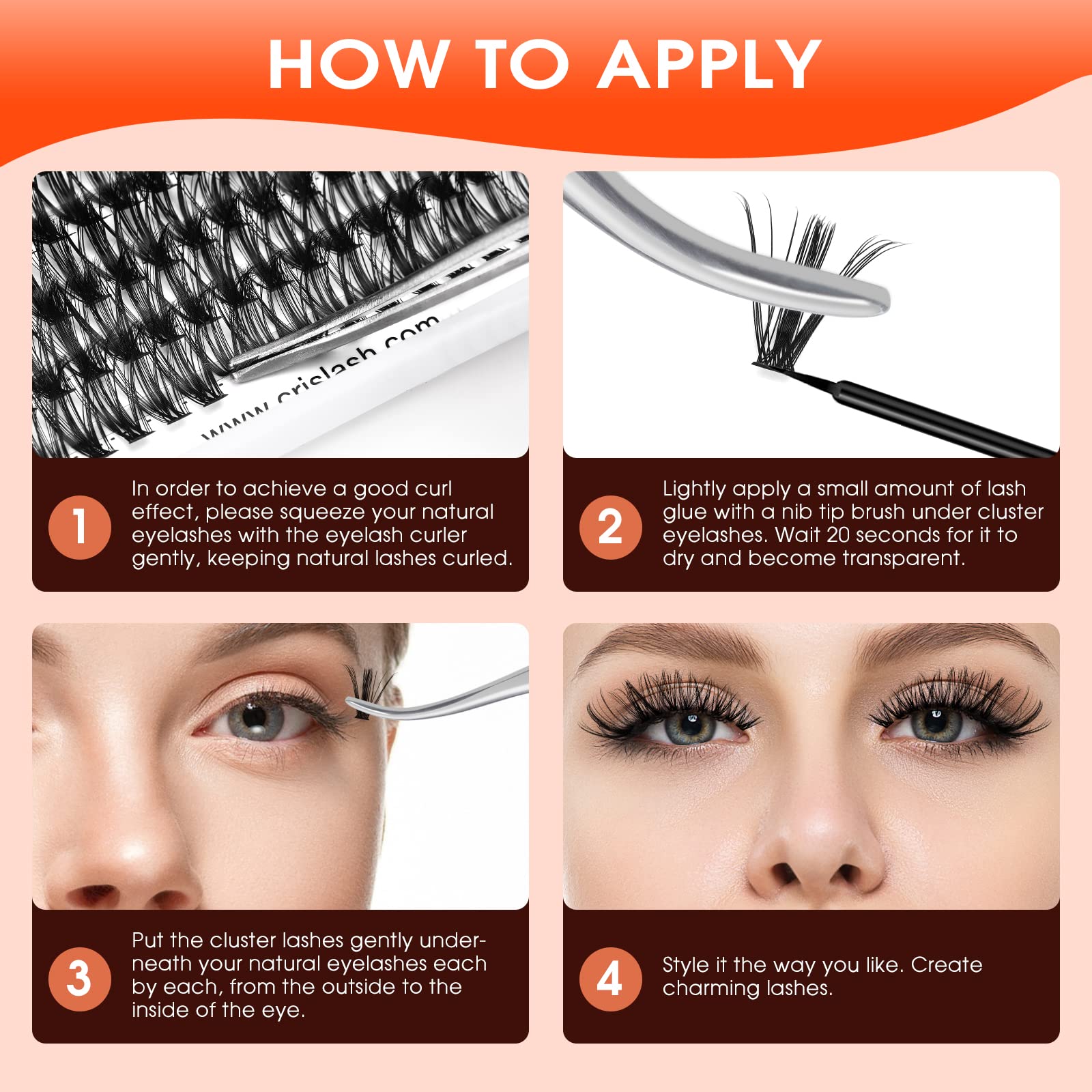 HOW TO APPLY

www.crislash.com

1 In order to achieve a good curl effect, please squeeze your natural eyelashes with the eyelash curler gently, keeping natural lashes curled.

2 Lightly apply a small amount of lash glue with a nib tip brush under cluster eyelashes. Wait 20 seconds for it to dry and become transparent.

3 Put the cluster lashes gently underneath your natural eyelashes each by each, from the outside to the inside of the eye.

4 Style it the way you like. Create charming lashes.