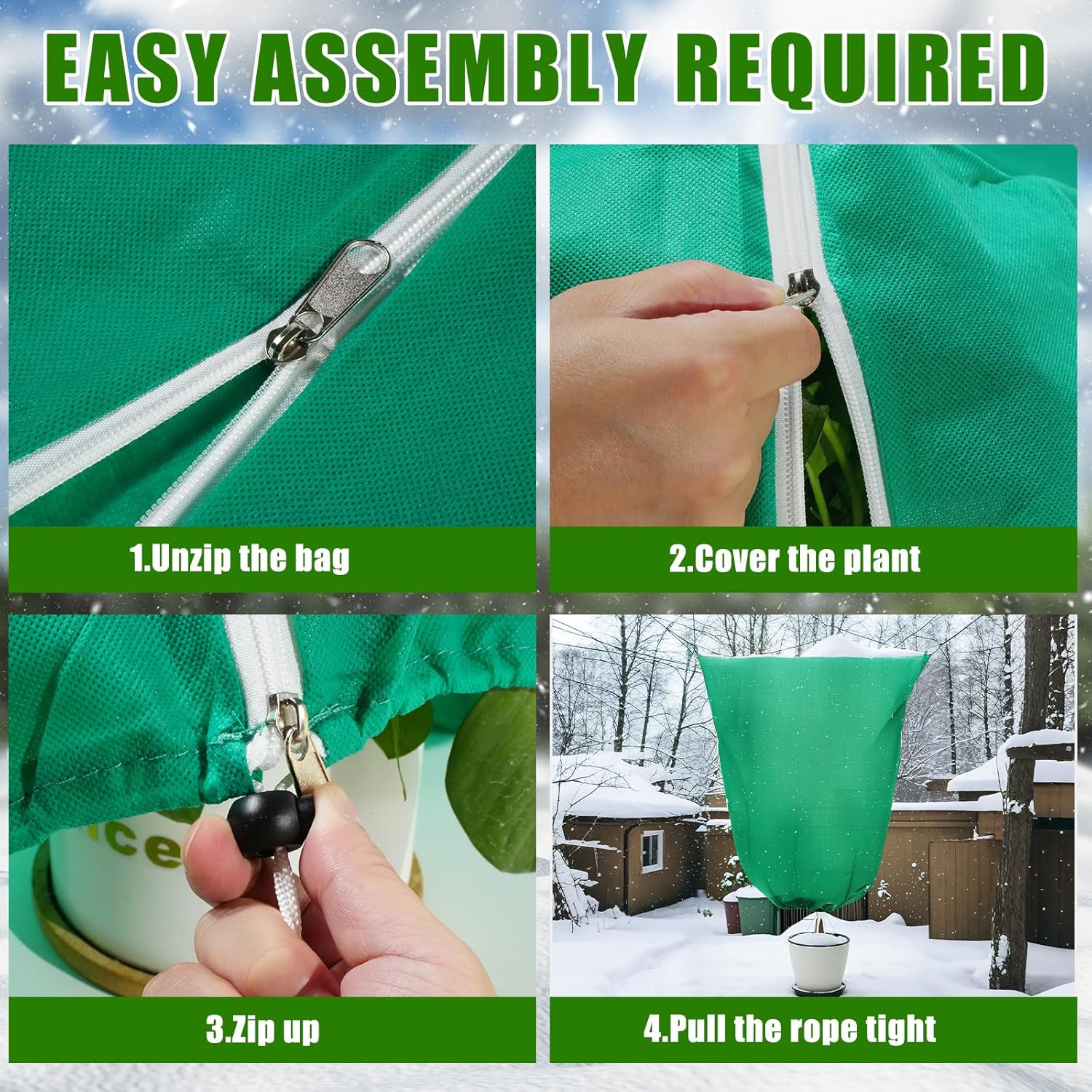 EASY ASSEMBLY REQUIRED

1.Unzip the bag

2.Cover the plant

ice

3.Zip up

4.Pull the rope tight