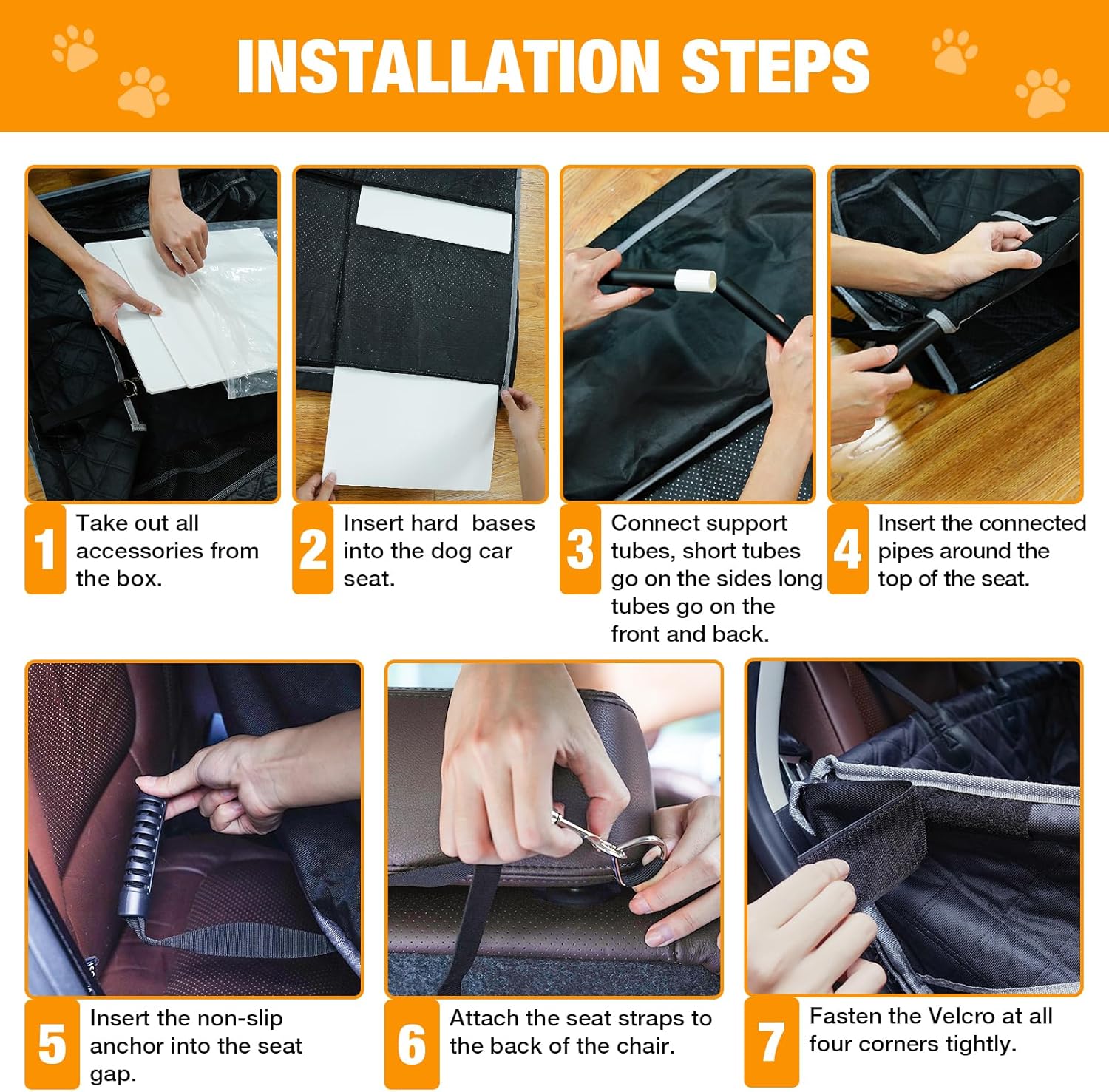 INSTALLATION STEPS

1 Take out all accessories from the box.

2 Insert hard  bases into the dog car seat.

3 Connect support tubes, short tubes go on the sides long tubes go on the front and back.

4 Insert the connected pipes around the top of the seat.

5 Insert the non-slip anchor into the seat gap.

6 Attach the seat straps to the back of the chair.

7 Fasten the Velcro at all four corners tightly.