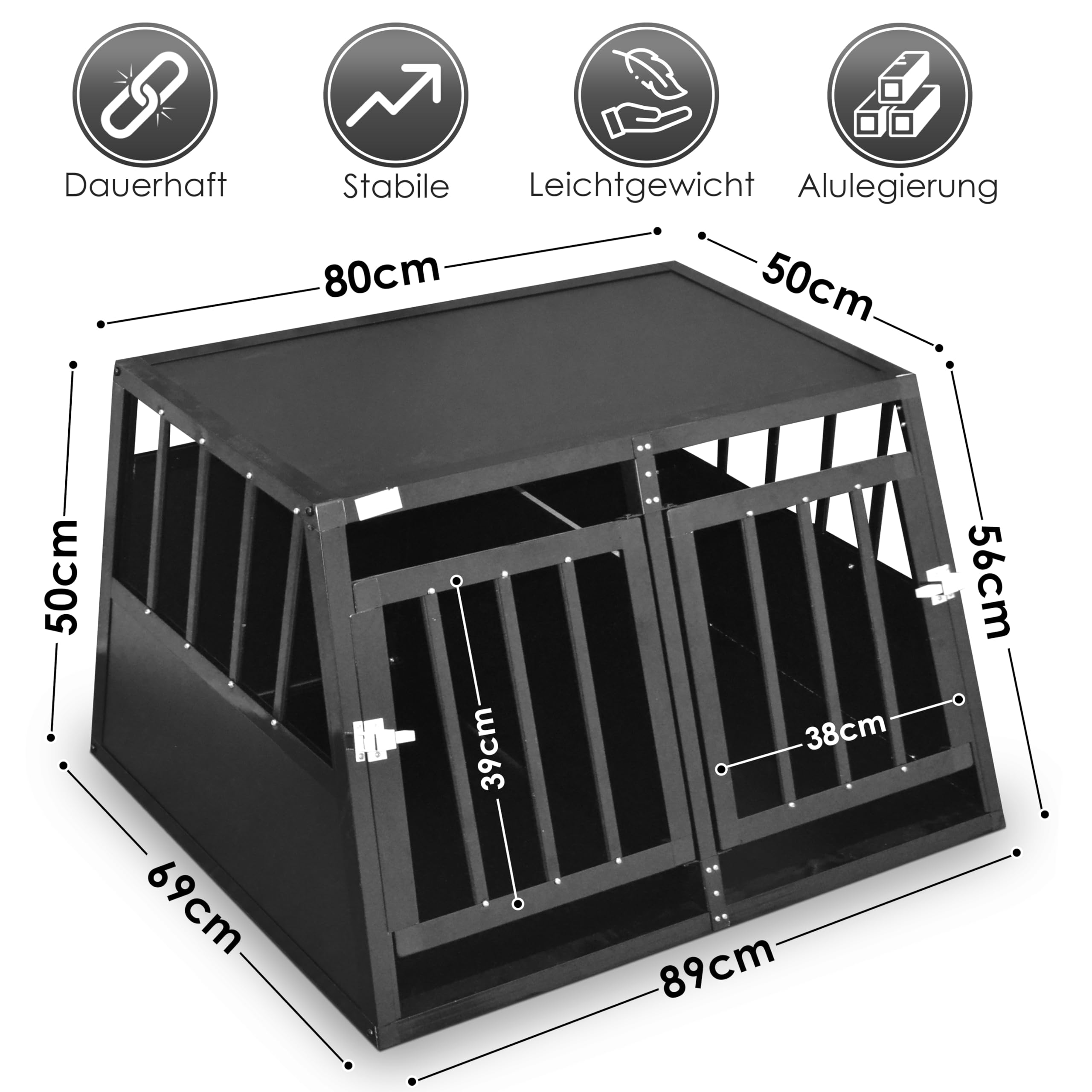 Dauerhaft

Stabile

Leichtgewicht

Alulegierung

80cm

50cm

50cm

56cm

39cm

38cm

69cm

89cm