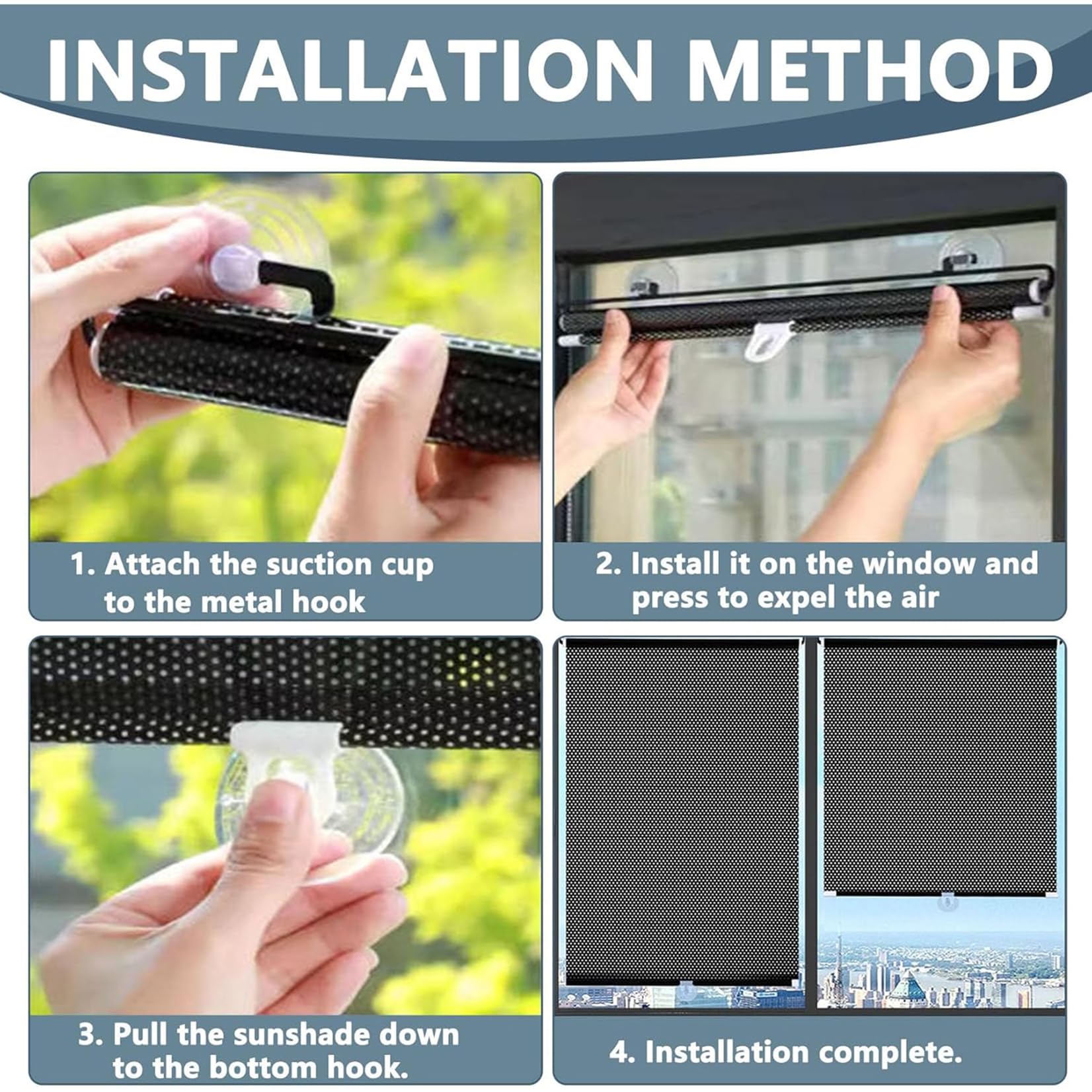 INSTALLATION METHOD

1. Attach the suction cup to the metal hook

2. Install it on the window and press to expel the air

3. Pull the sunshade down to the bottom hook.

4. Installation complete.