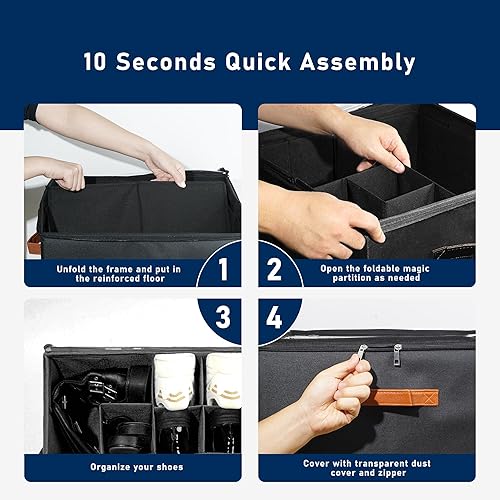 10 Seconds Quick Assembly

Unfold the frame and put in the reinforced floor

1

2

Open the foldable magic partition as needed

3

4

Organize your shoes

Cover with transparent dust cover and zipper