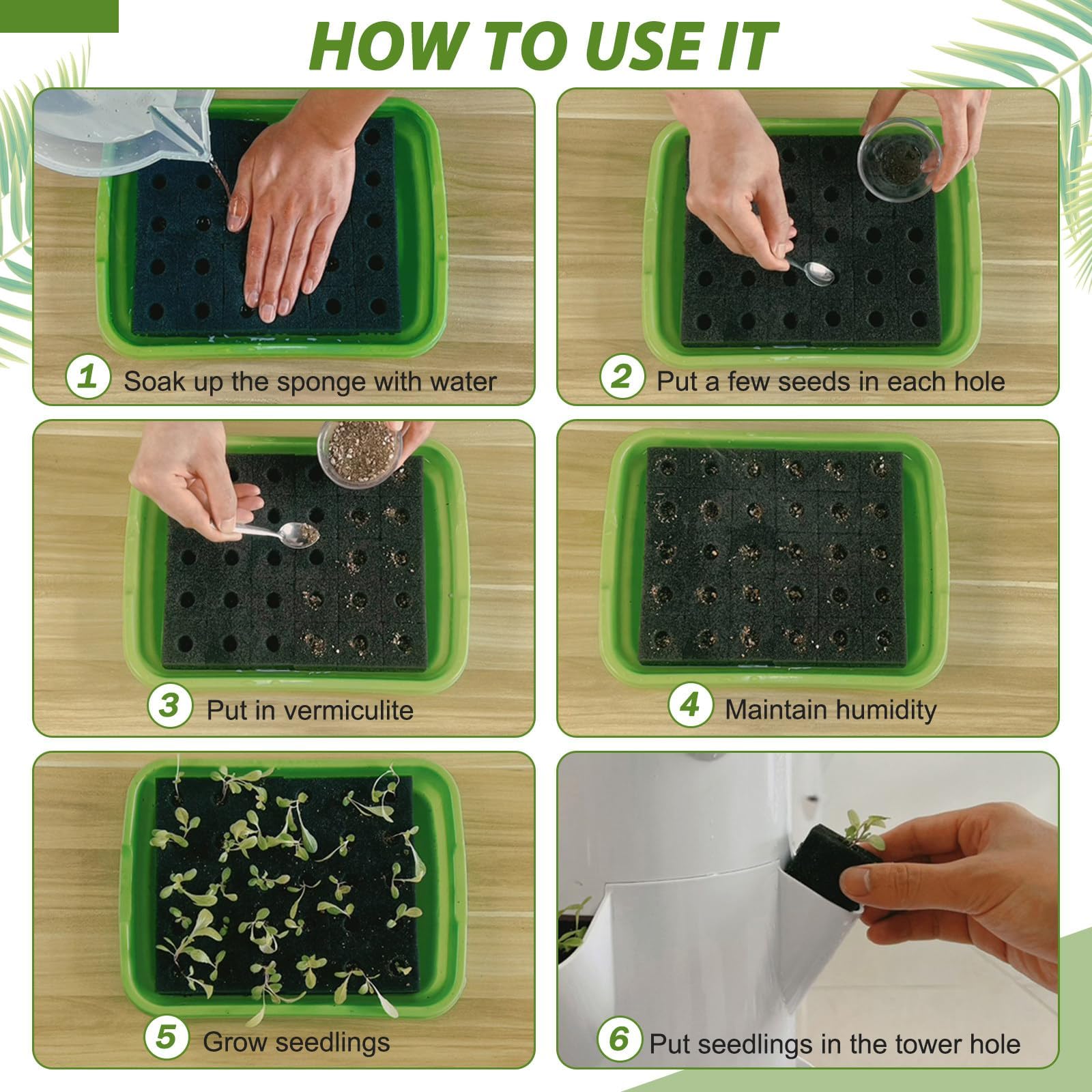 HOW TO USE IT

1 Soak up the sponge with water

2 Put a few seeds in each hole

3 Put in vermiculite

4 Maintain humidity

5 Grow seedlings

6 Put seedlings in the tower hole