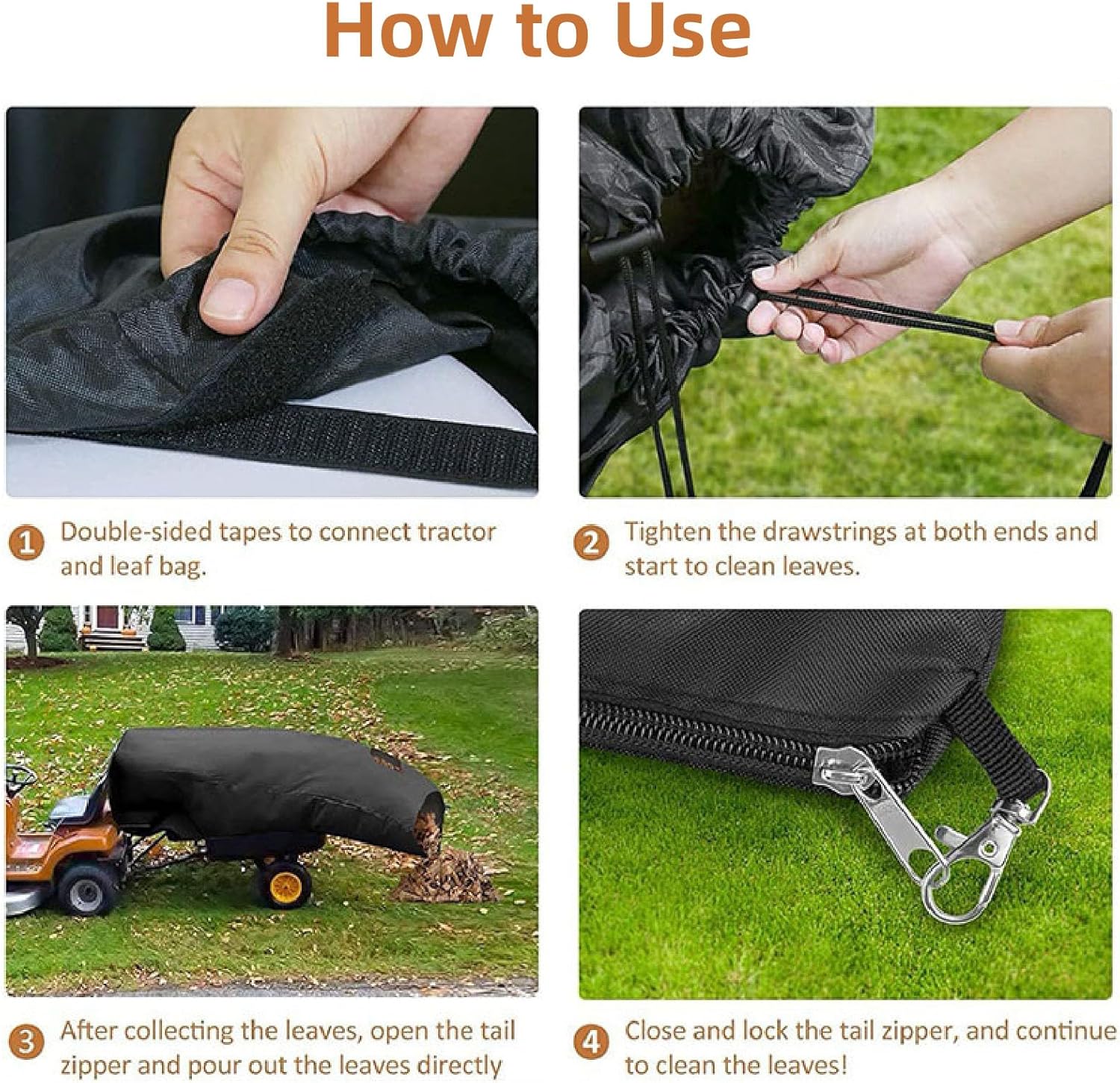 How to Use

1 Double-sided tapes to connect tractor and leaf bag.

2 Tighten the drawstrings at both ends and start to clean leaves.

3 After collecting the leaves, open the tail zipper and pour out the leaves directly

4 Close and lock the tail zipper, and continue to clean the leaves!