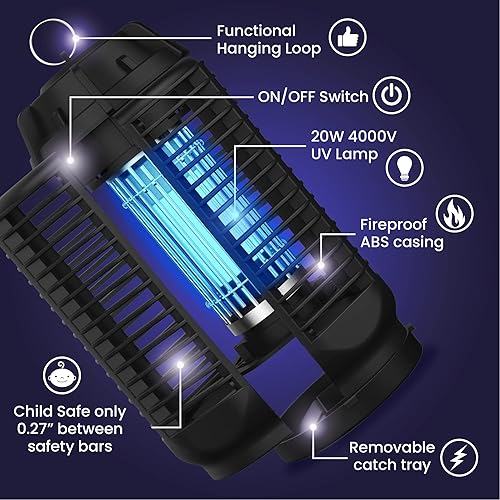 Functional Hanging Loop

ON/OFF Switch

20W 4000V UV Lamp

Fireproof ABS casing

Child Safe only 0.27" between safety bars

Removable catch tray