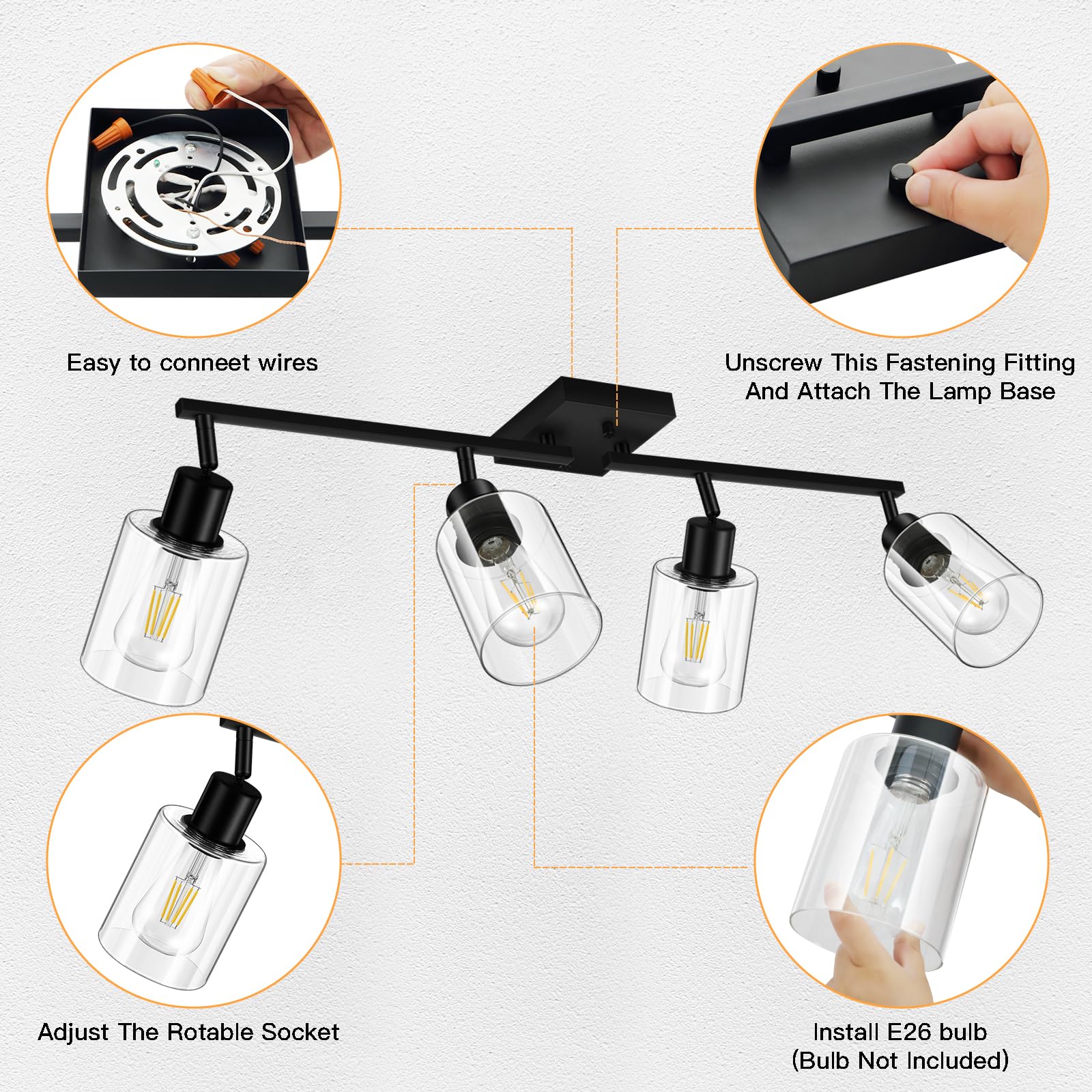 Easy to conneet wires

Unscrew This Fastening Fitting And Attach The Lamp Base

Adjust The Rotable Socket

Install E26 bulb
(Bulb Not Included)