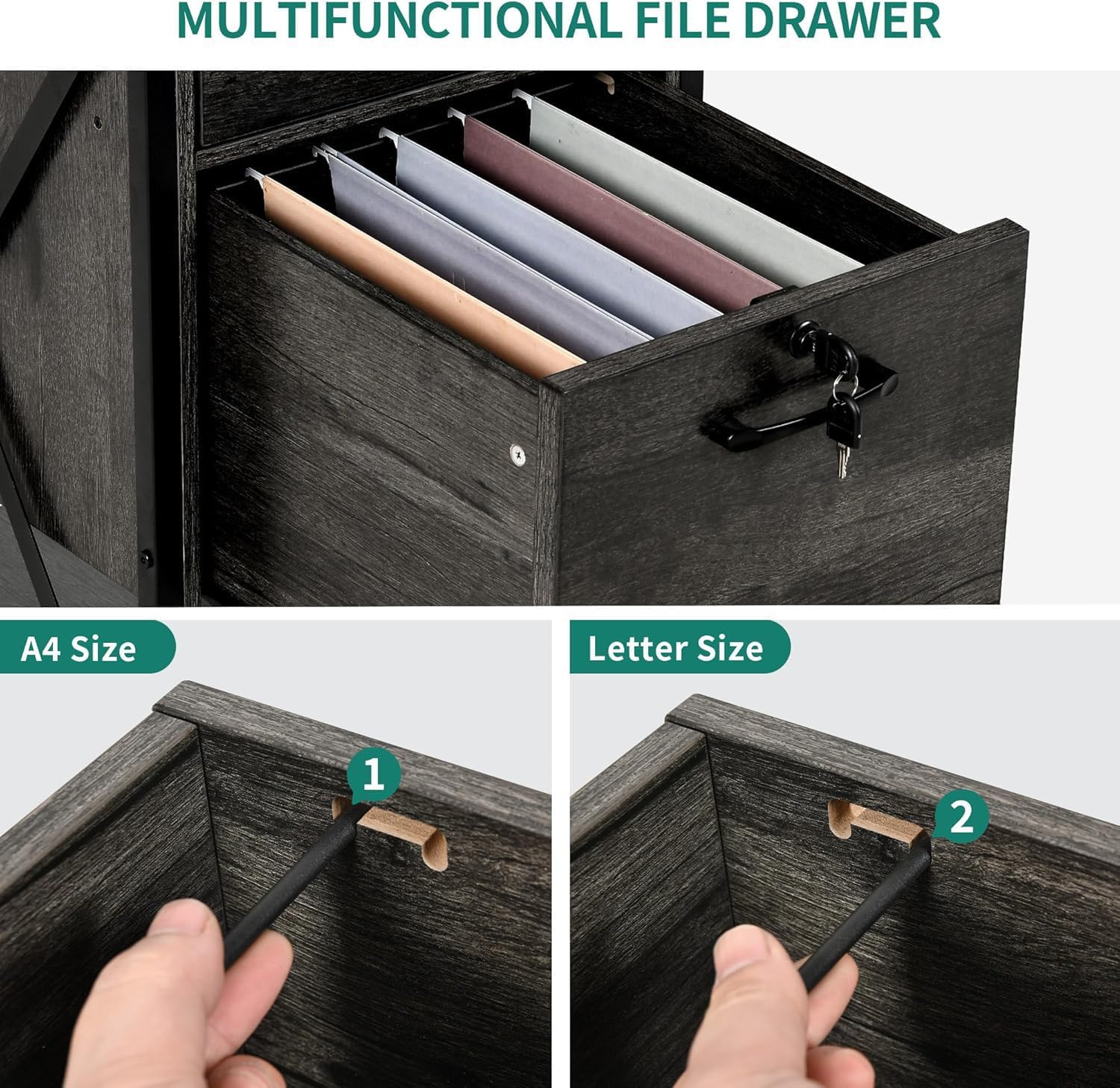 MULTIFUNCTIONAL FILE DRAWER

A4 Size

1

Letter Size

2