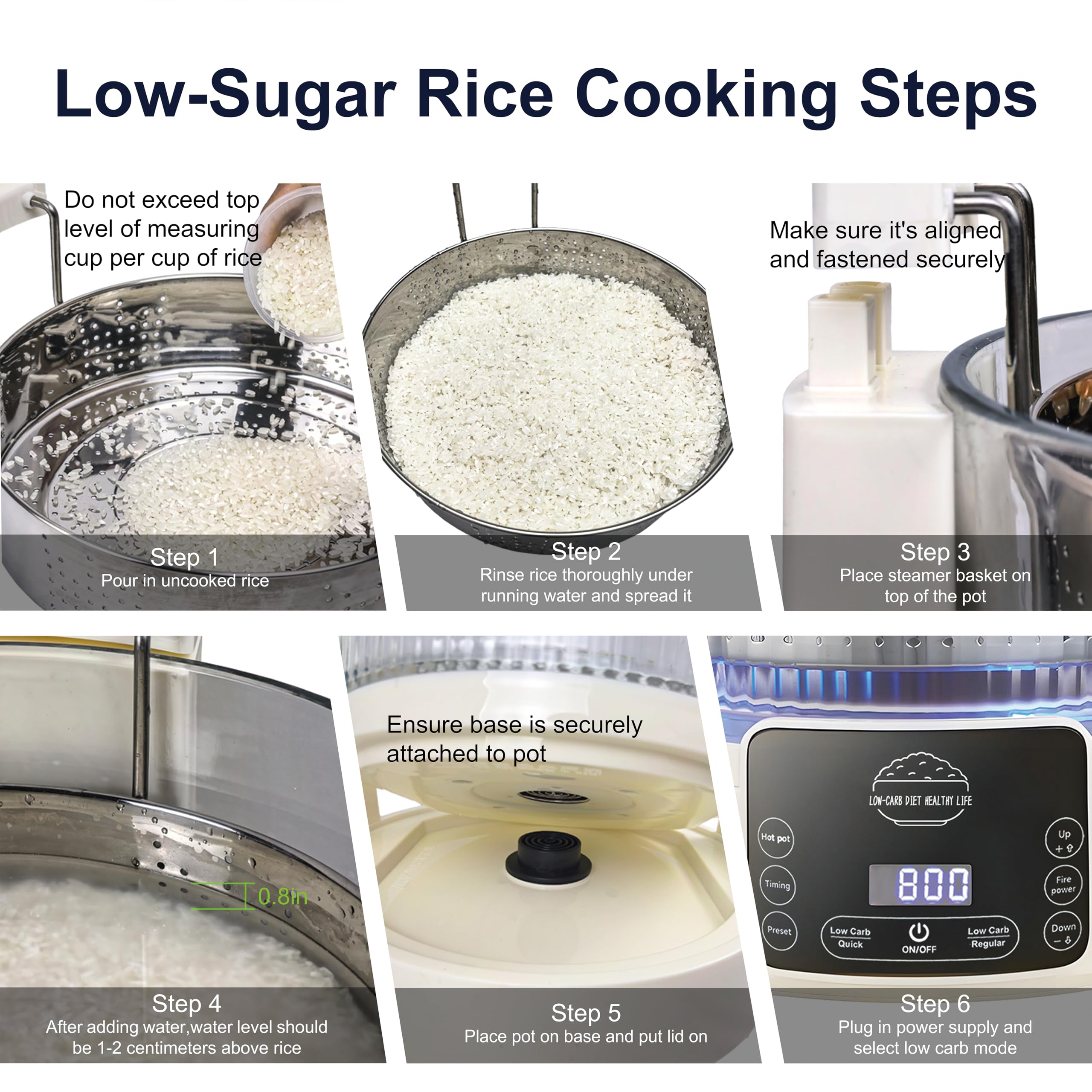 Low-Sugar Rice Cooking Steps

Do not exceed top level of measuring cup per cup of rice

Step 1
Pour in uncooked rice

Step 2
Rinse rice thoroughly under running water and spread it

Make sure it's aligned and fastened securely

Step 3
Place steamer basket on top of the pot

0.8in

Step 4
After adding water,water level should be 1-2 centimeters above rice

Ensure base is securely attached to pot

Step 5
Place pot on base and put lid on

LOW-CARB DIET HEALTHY LIFE

Hot pot
Timing
Preset
800
Up +
Fire power
Down −
Low Carb Quick
ON/OFF
Low Carb Regular

Step 6
Plug in power supply and select low carb mode