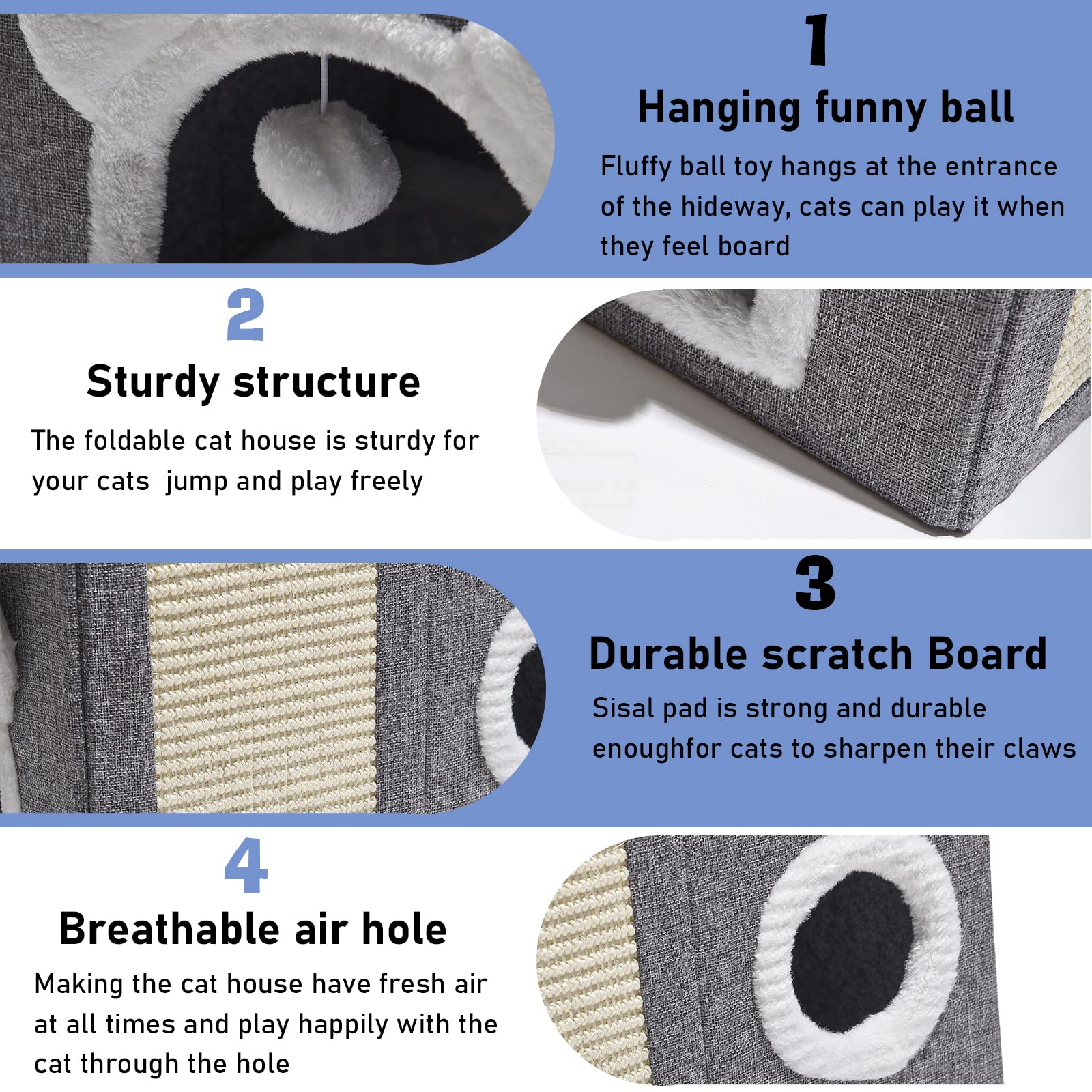 1

Hanging funny ball

Fluffy ball toy hangs at the entrance of the hideway, cats can play it when they feel board

2

Sturdy structure

The foldable cat house is sturdy for your cats  jump and play freely

3

Durable scratch Board

Sisal pad is strong and durable enoughfor cats to sharpen their claws

4

Breathable air hole

Making the cat house have fresh air at all times and play happily with the cat through the hole