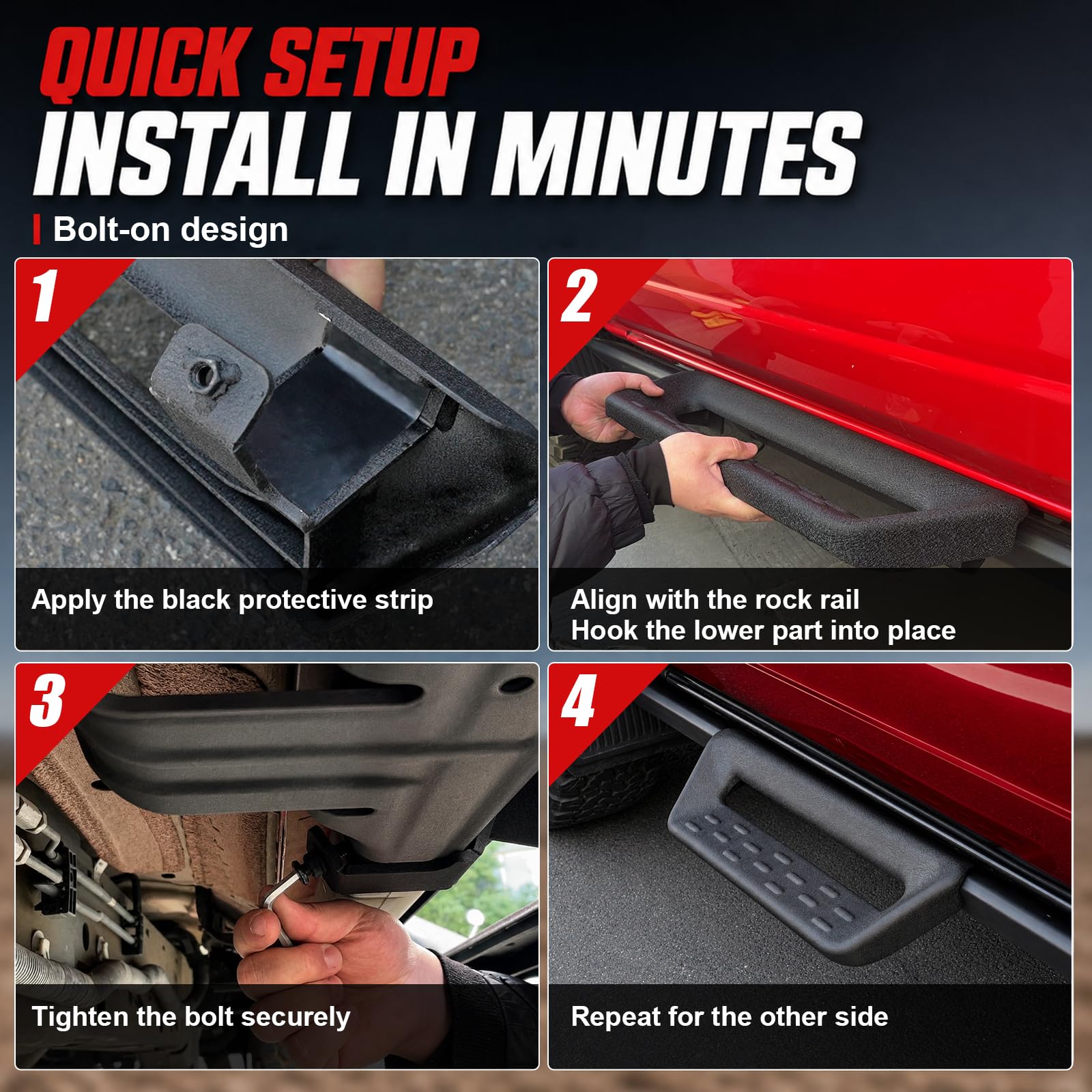 QUICK SETUP
INSTALL IN MINUTES

Bolt-on design

1
Apply the black protective strip

2
Align with the rock rail
Hook the lower part into place

3
Tighten the bolt securely

4
Repeat for the other side