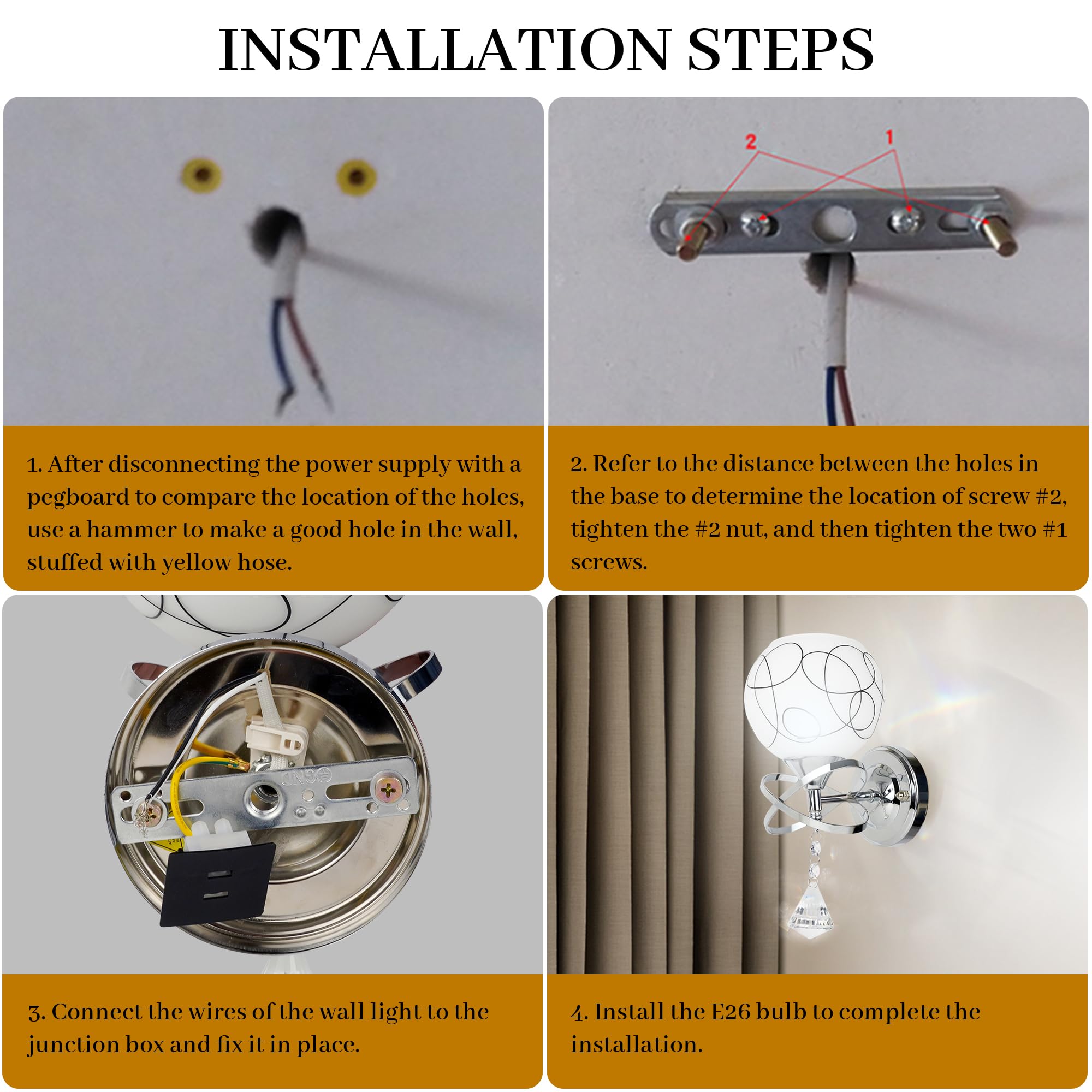 INSTALLATION STEPS

2
1

1. After disconnecting the power supply with a pegboard to compare the location of the holes, use a hammer to make a good hole in the wall, stuffed with yellow hose.

2. Refer to the distance between the holes in the base to determine the location of screw #2, tighten the #2 nut, and then tighten the two #1 screws.

GND

3. Connect the wires of the wall light to the junction box and fix it in place.

4. Install the E26 bulb to complete the installation.