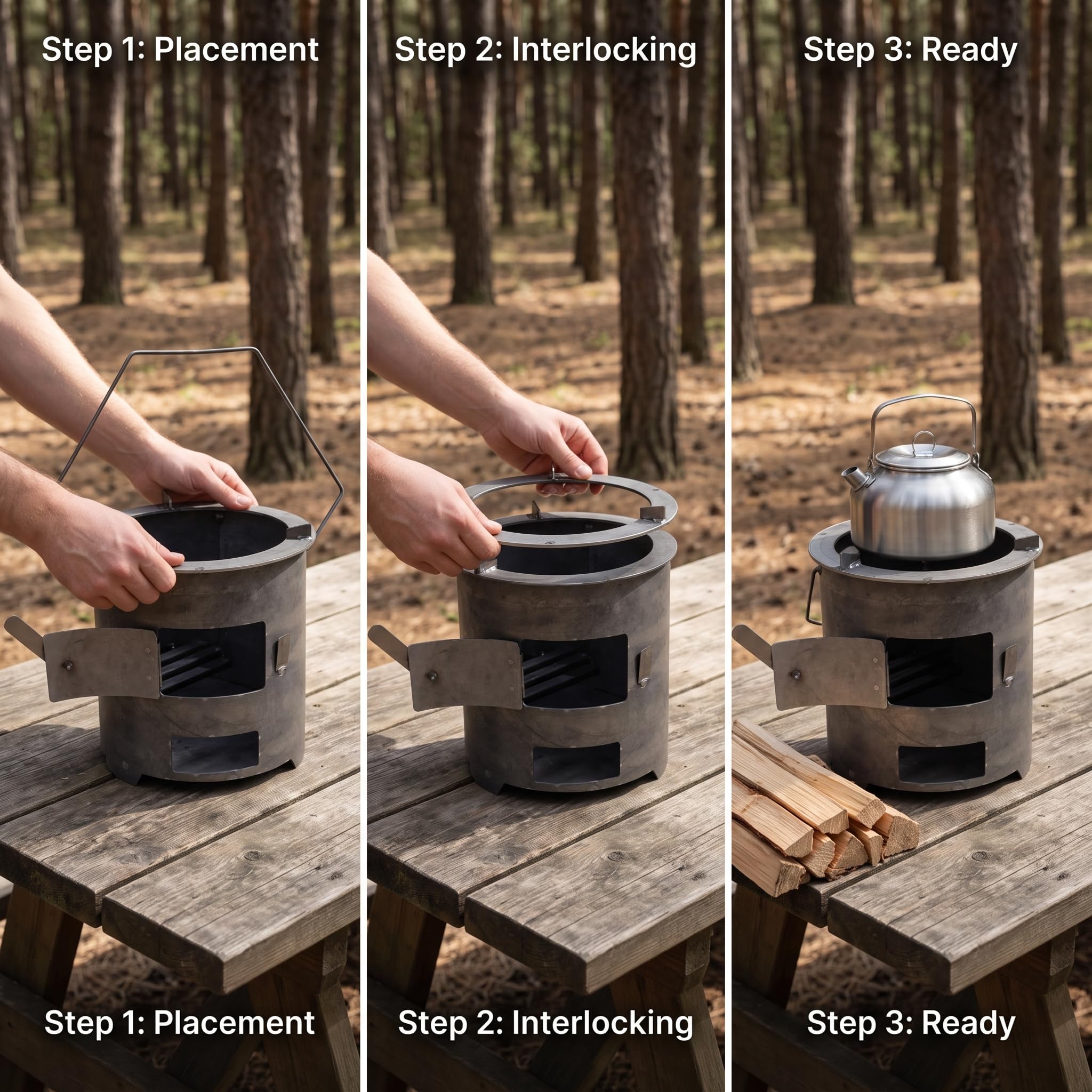 Step 1: Placement

Step 1: Placement

Step 2: Interlocking

Step 2: Interlocking

Step 3: Ready

Step 3: Ready