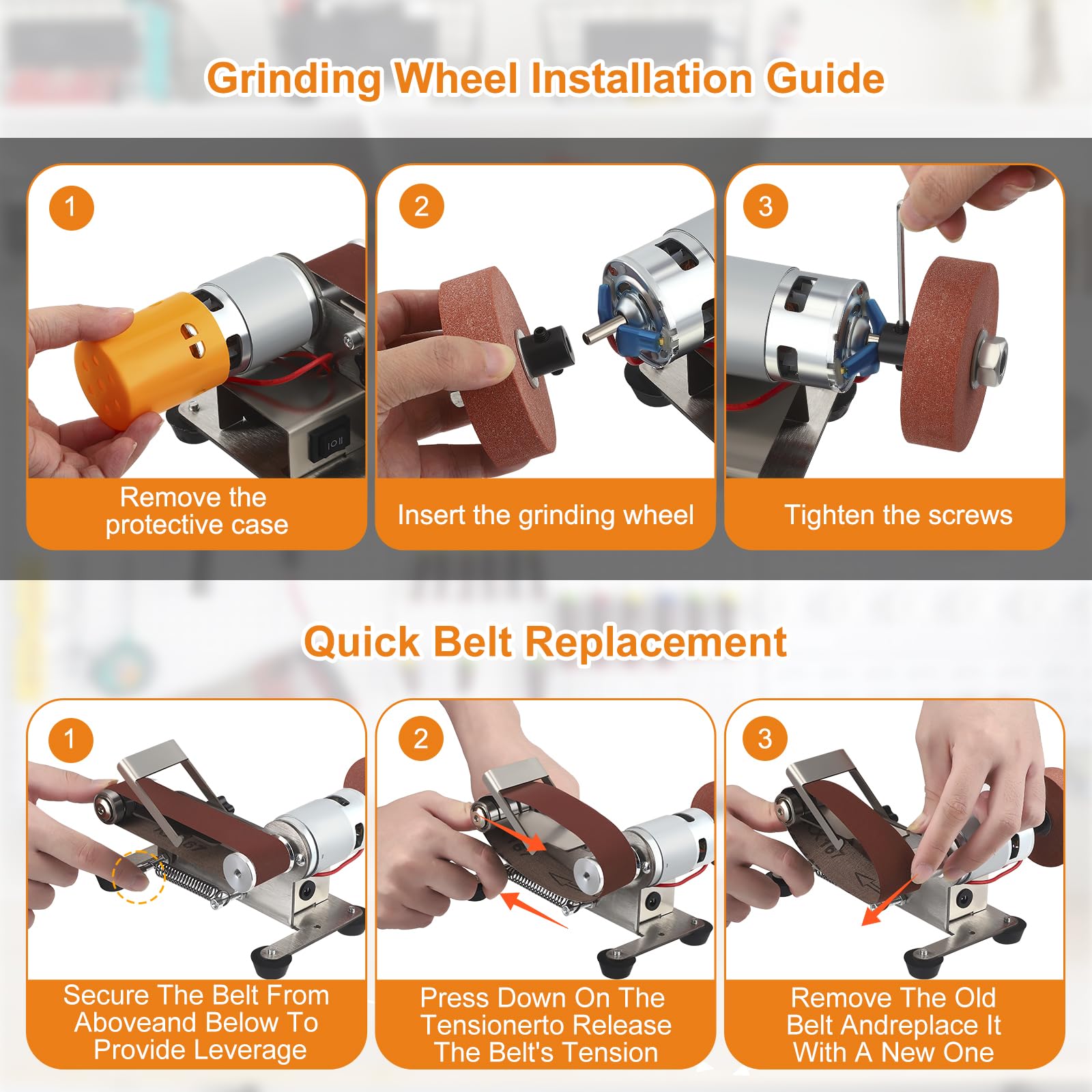 Grinding Wheel Installation Guide

1
Remove the protective case

2
Insert the grinding wheel

3
Tighten the screws

Quick Belt Replacement

1
Secure The Belt From Aboveand Below To Provide Leverage

2
Press Down On The Tensionerto Release The Belt's Tension

3
Remove The Old Belt Andreplace It With A New One