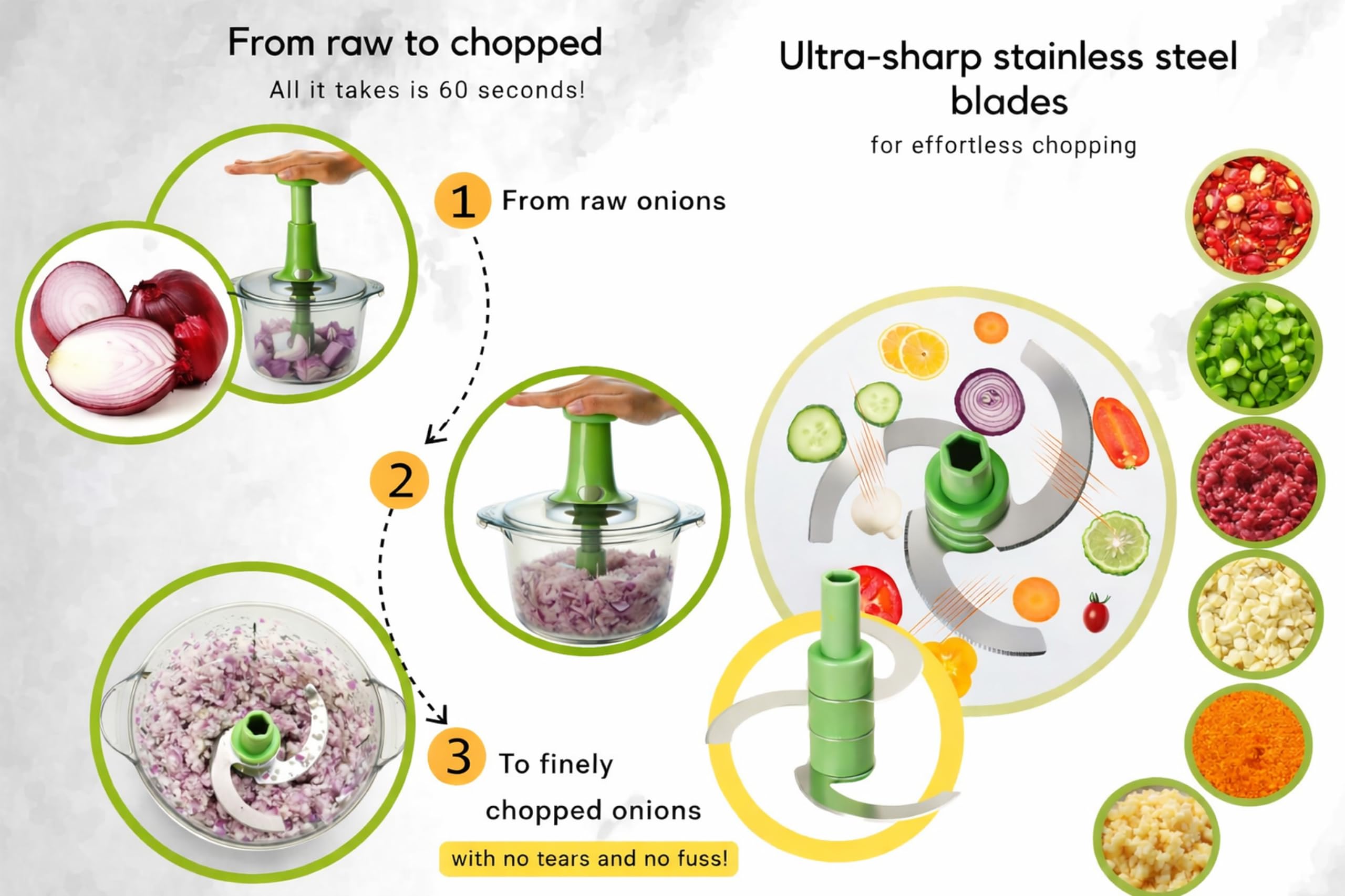 From raw to chopped

All it takes is 60 seconds!

1 From raw onions

2

3 To finely chopped onions

with no tears and no fuss!

Ultra-sharp stainless steel blades

for effortless chopping