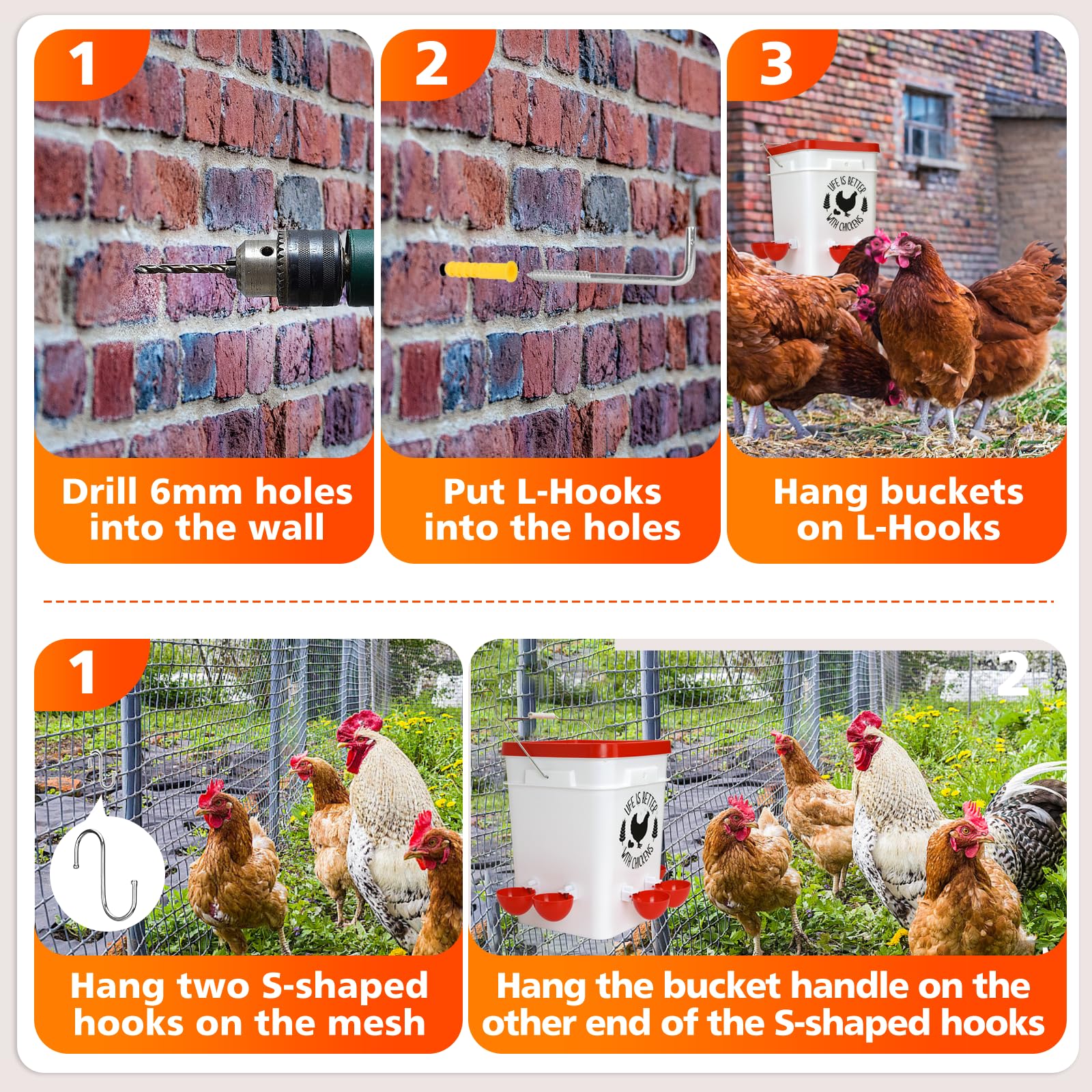 1

Drill 6mm holes into the wall

2

Put L-Hooks into the holes

3

LIFE IS BETTER WITH CHICKENS

Hang buckets on L-Hooks

1

Hang two S-shaped hooks on the mesh

2

LIFE IS BETTER WITH CHICKENS

Hang the bucket handle on the other end of the S-shaped hooks