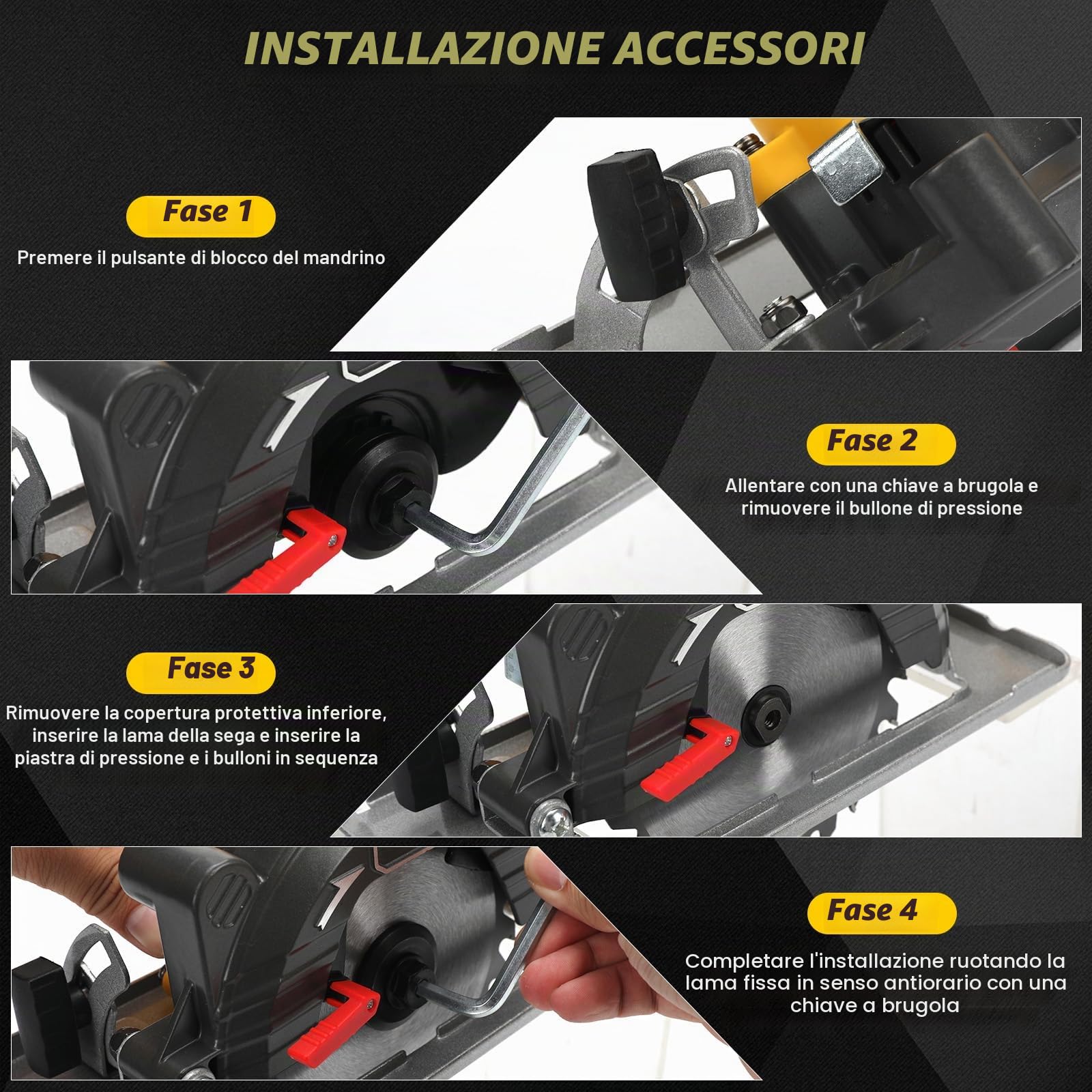 INSTALLAZIONE ACCESSORI

Fase 1

Premere il pulsante di blocco del mandrino

Fase 2

Allentare con una chiave a brugola e rimuovere il bullone di pressione

Fase 3

Rimuovere la copertura protettiva inferiore, inserire la lama della sega e inserire la piastra di pressione e i bulloni in sequenza

Fase 4

Completare l'installazione ruotando la lama fissa in senso antiorario con una chiave a brugola