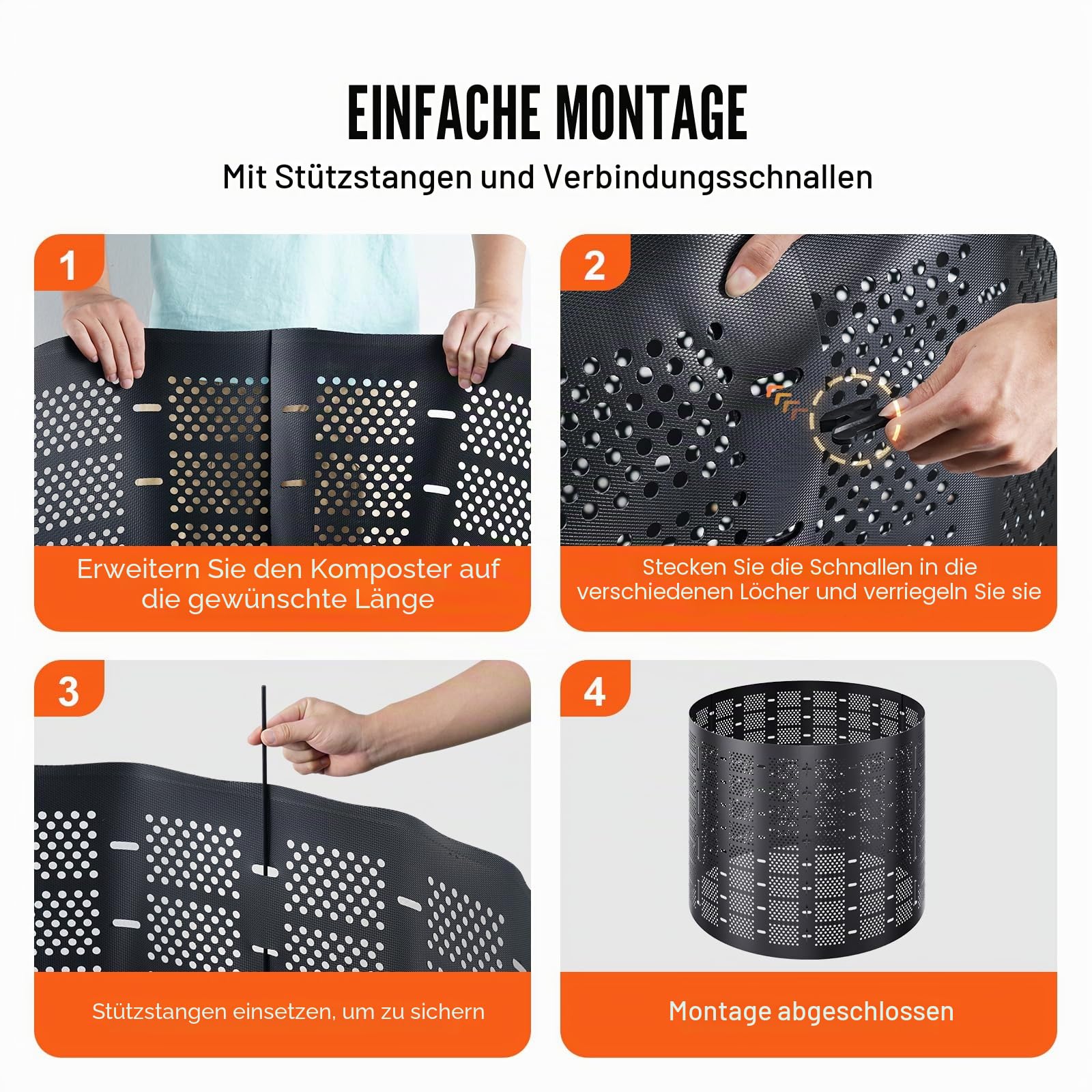 EINFACHE MONTAGE

Mit Stützstangen und Verbindungsschnallen

1

Erweitern Sie den Komposter auf die gewünschte Länge

2

Stecken Sie die Schnallen in die verschiedenen Löcher und verriegeln Sie sie

3

Stützstangen einsetzen, um zu sichern

4

Montage abgeschlossen