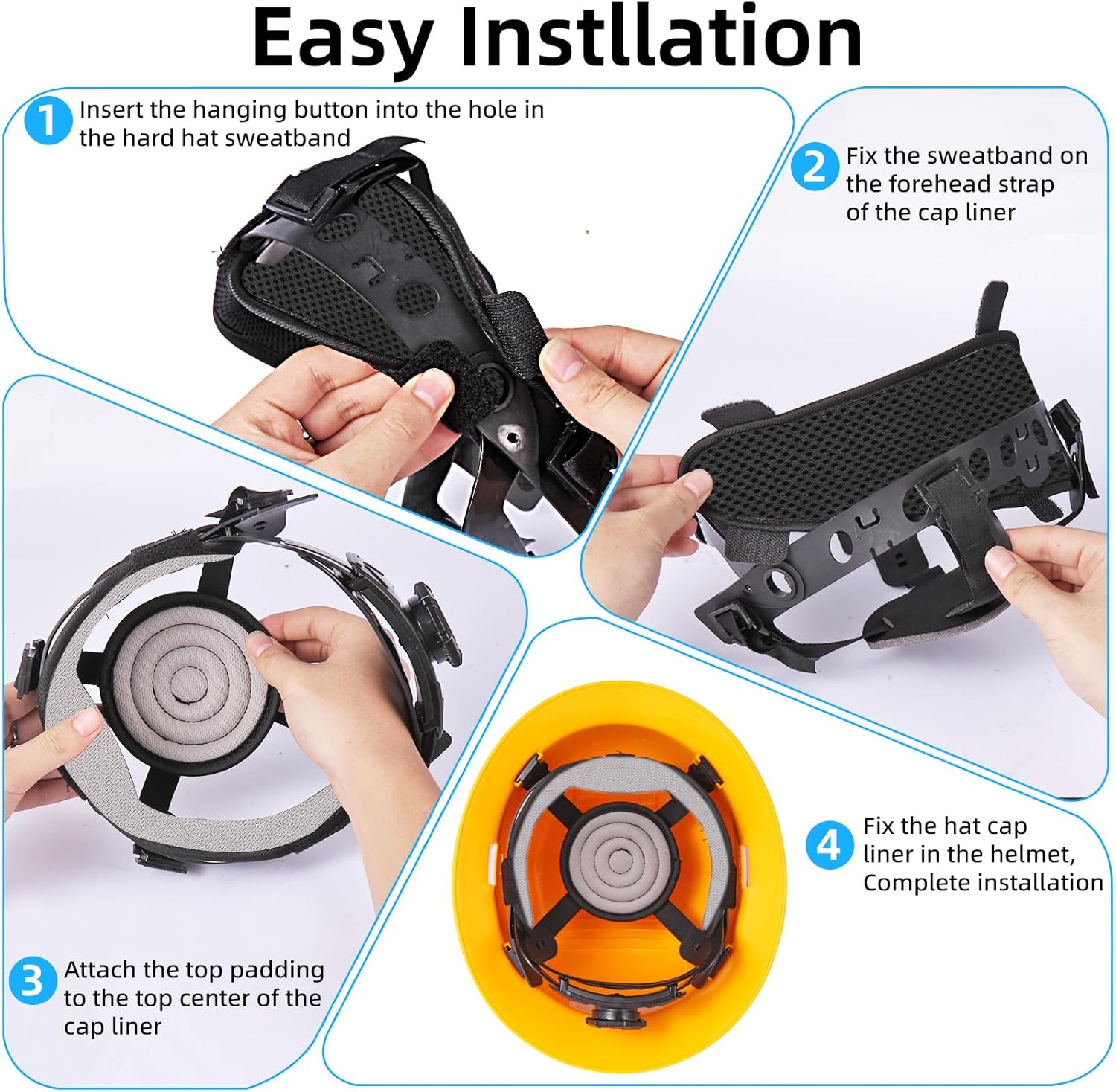 Easy Instllation

1 Insert the hanging button into the hole in the hard hat sweatband

2 Fix the sweatband on the forehead strap of the cap liner

3 Attach the top padding to the top center of the cap liner

4 Fix the hat cap liner in the helmet, Complete installation