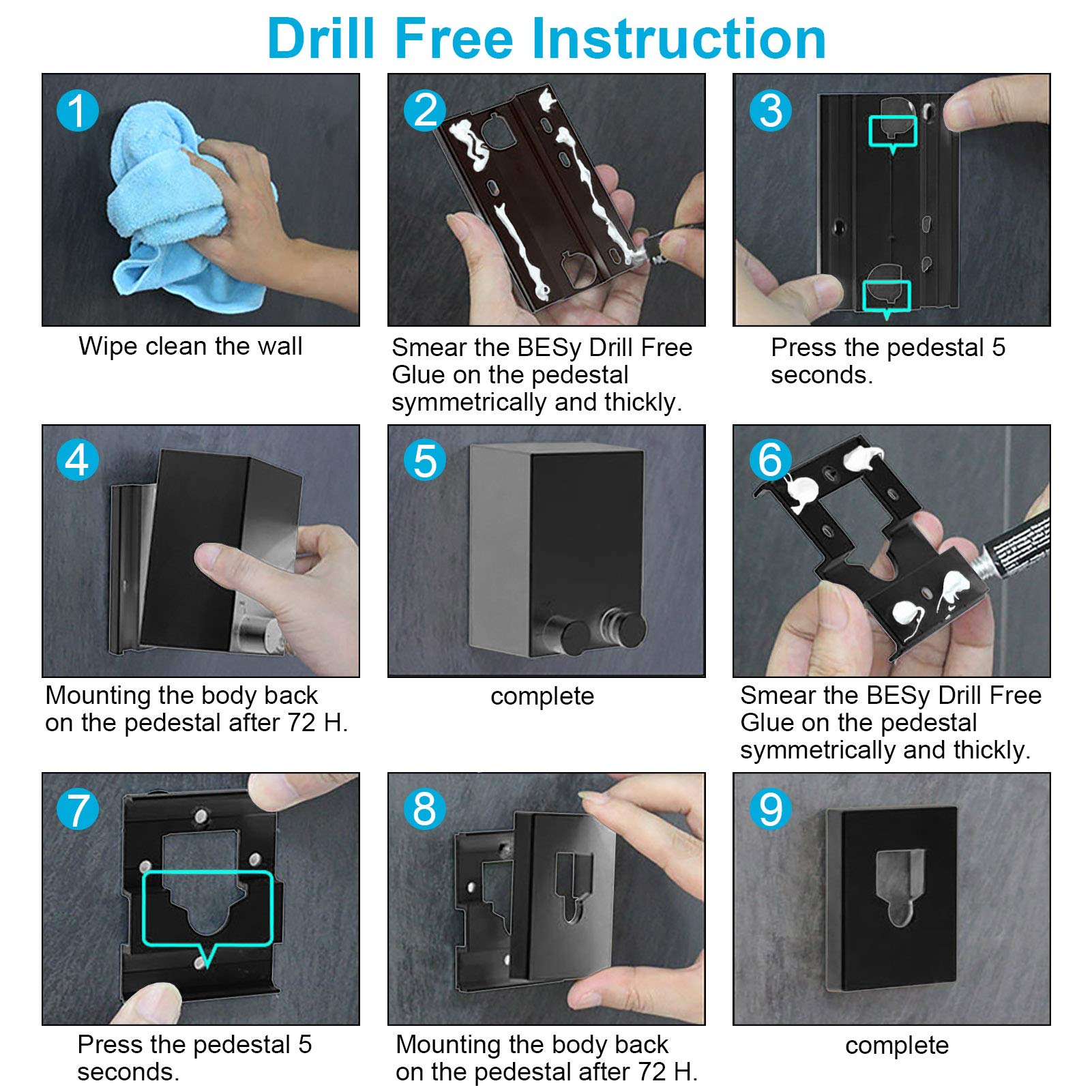 Drill Free Instruction

1
Wipe clean the wall

2
Smear the BESy Drill Free Glue on the pedestal symmetrically and thickly.

3
Press the pedestal 5 seconds.

4
Mounting the body back on the pedestal after 72 H.

5
complete

6
Smear the BESy Drill Free Glue on the pedestal symmetrically and thickly.

7
Press the pedestal 5 seconds.

8
Mounting the body back on the pedestal after 72 H.

9
complete