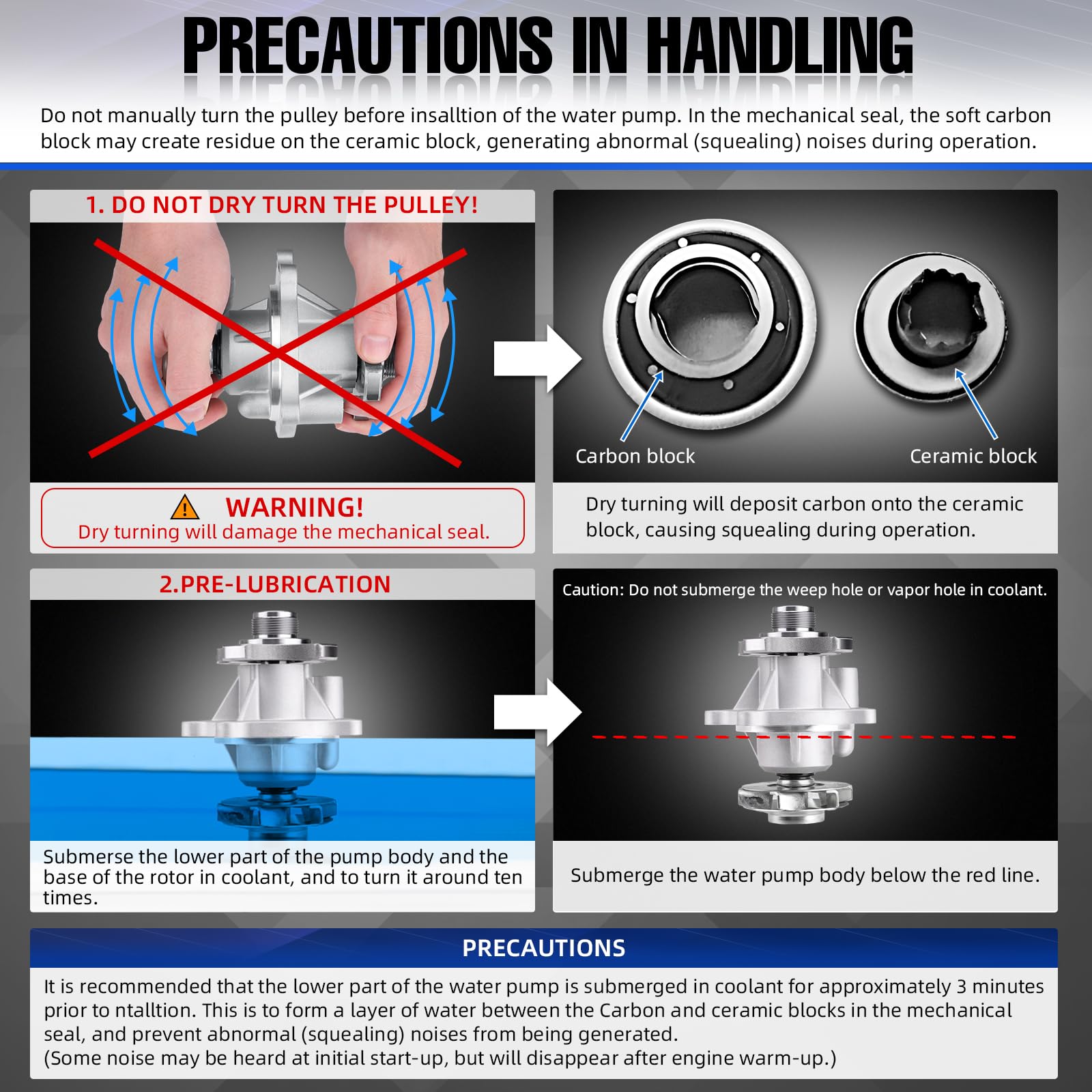 PRECAUTIONS IN HANDLING

Do not manually turn the pulley before insalltion of the water pump. In the mechanical seal, the soft carbon block may create residue on the ceramic block, generating abnormal (squealing) noises during operation.

1. DO NOT DRY TURN THE PULLEY!

WARNING!
Dry turning will damage the mechanical seal.

Carbon block

Ceramic block

Dry turning will deposit carbon onto the ceramic block, causing squealing during operation.

2.PRE-LUBRICATION

Submerse the lower part of the pump body and the base of the rotor in coolant, and to turn it around ten times.

Caution: Do not submerge the weep hole or vapor hole in coolant.

Submerge the water pump body below the red line.

PRECAUTIONS

It is recommended that the lower part of the water pump is submerged in coolant for approximately 3 minutes prior to ntalltion. This is to form a layer of water between the Carbon and ceramic blocks in the mechanical seal, and prevent abnormal (squealing) noises from being generated.
(Some noise may be heard at initial start-up, but will disappear after engine warm-up.)