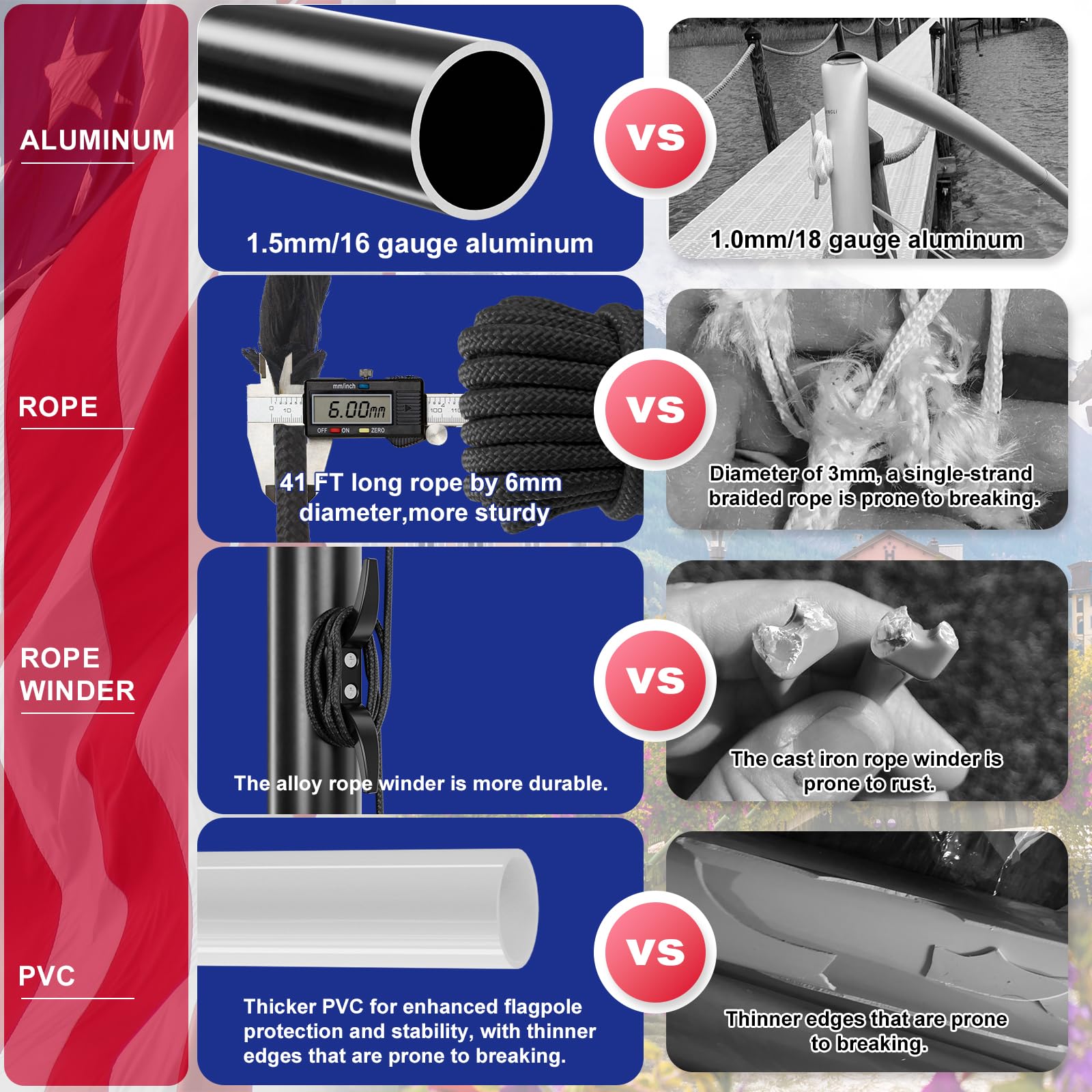 ALUMINUM

1.5mm/16 gauge aluminum

VS

1.0mm/18 gauge aluminum

ROPE

mm/inch

6.00mm

OFF ON ZERO

41 FT long rope by 6mm diameter,more sturdy

VS

Diameter of 3mm, a single-strand braided rope is prone to breaking.

ROPE WINDER

The alloy rope winder is more durable.

VS

The cast iron rope winder is prone to rust.

PVC

Thicker PVC for enhanced flagpole protection and stability, with thinner edges that are prone to breaking.

VS

Thinner edges that are prone to breaking.