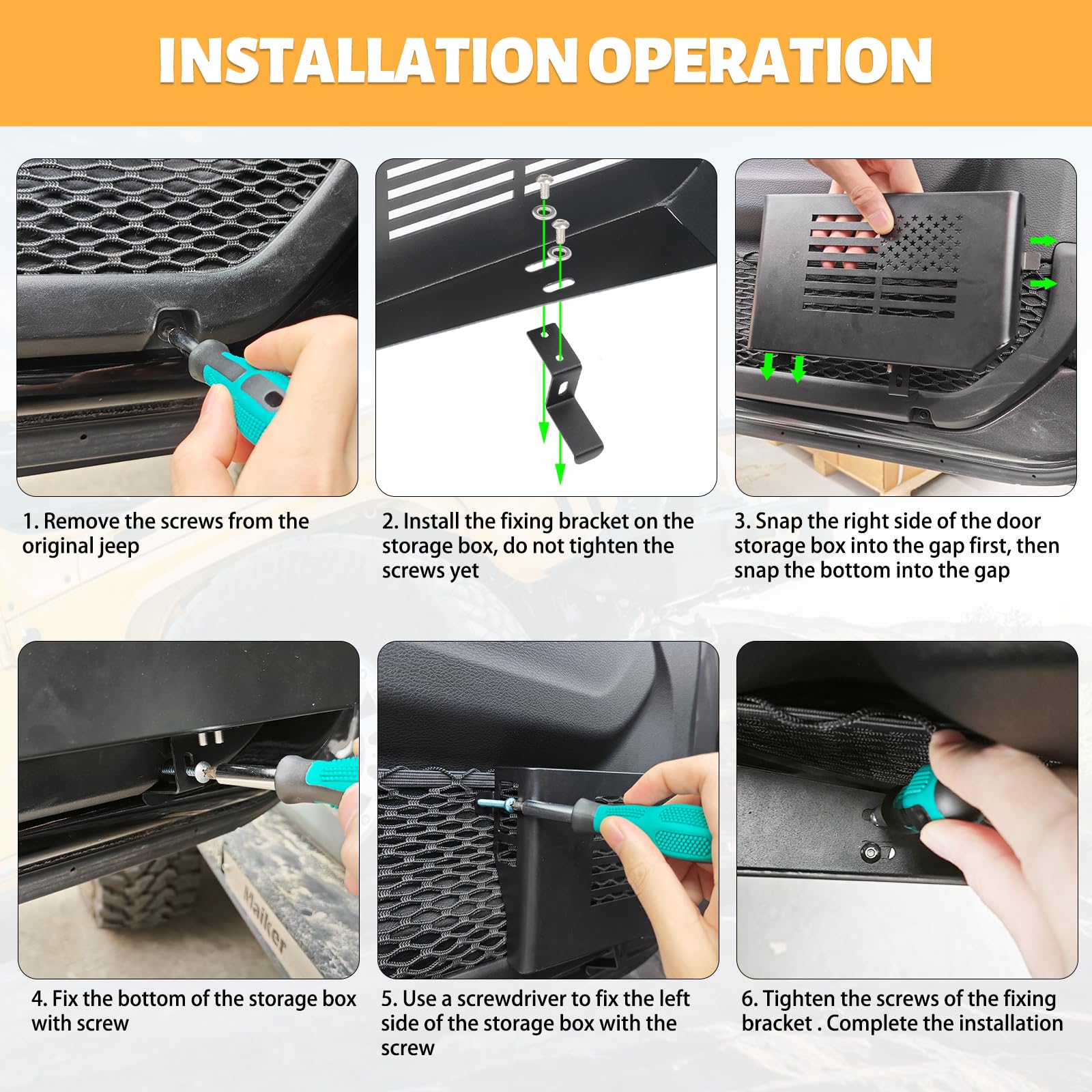 INSTALLATION OPERATION

1. Remove the screws from the original jeep

2. Install the fixing bracket on the storage box, do not tighten the screws yet

3. Snap the right side of the door storage box into the gap first, then snap the bottom into the gap

Maiker

4. Fix the bottom of the storage box with screw

5. Use a screwdriver to fix the left side of the storage box with the screw

6. Tighten the screws of the fixing bracket . Complete the installation