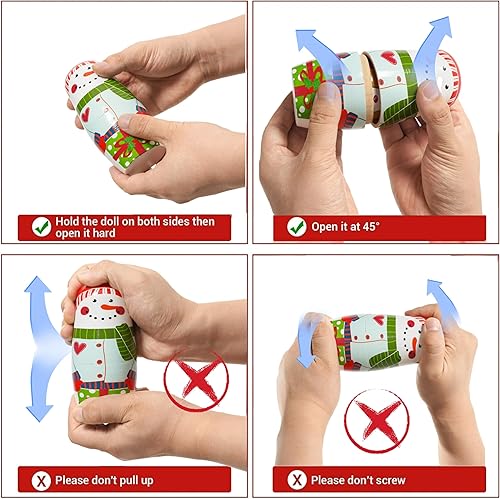 Hold the doll on both sides then open it hard

Open it at 45°

X Please don't pull up

X Please don't screw