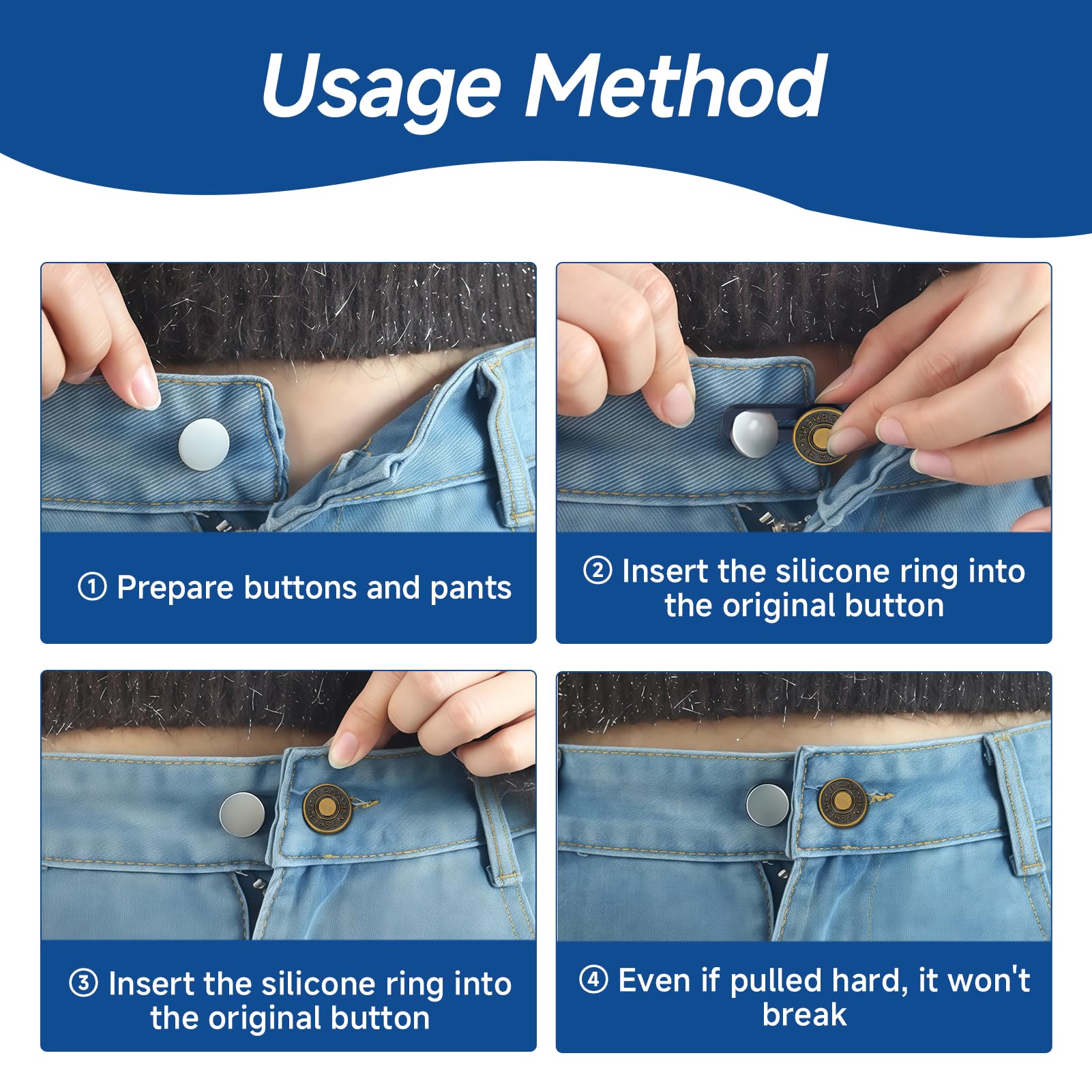 Usage Method

① Prepare buttons and pants

② Insert the silicone ring into the original button

③ Insert the silicone ring into the original button

④ Even if pulled hard, it won't break