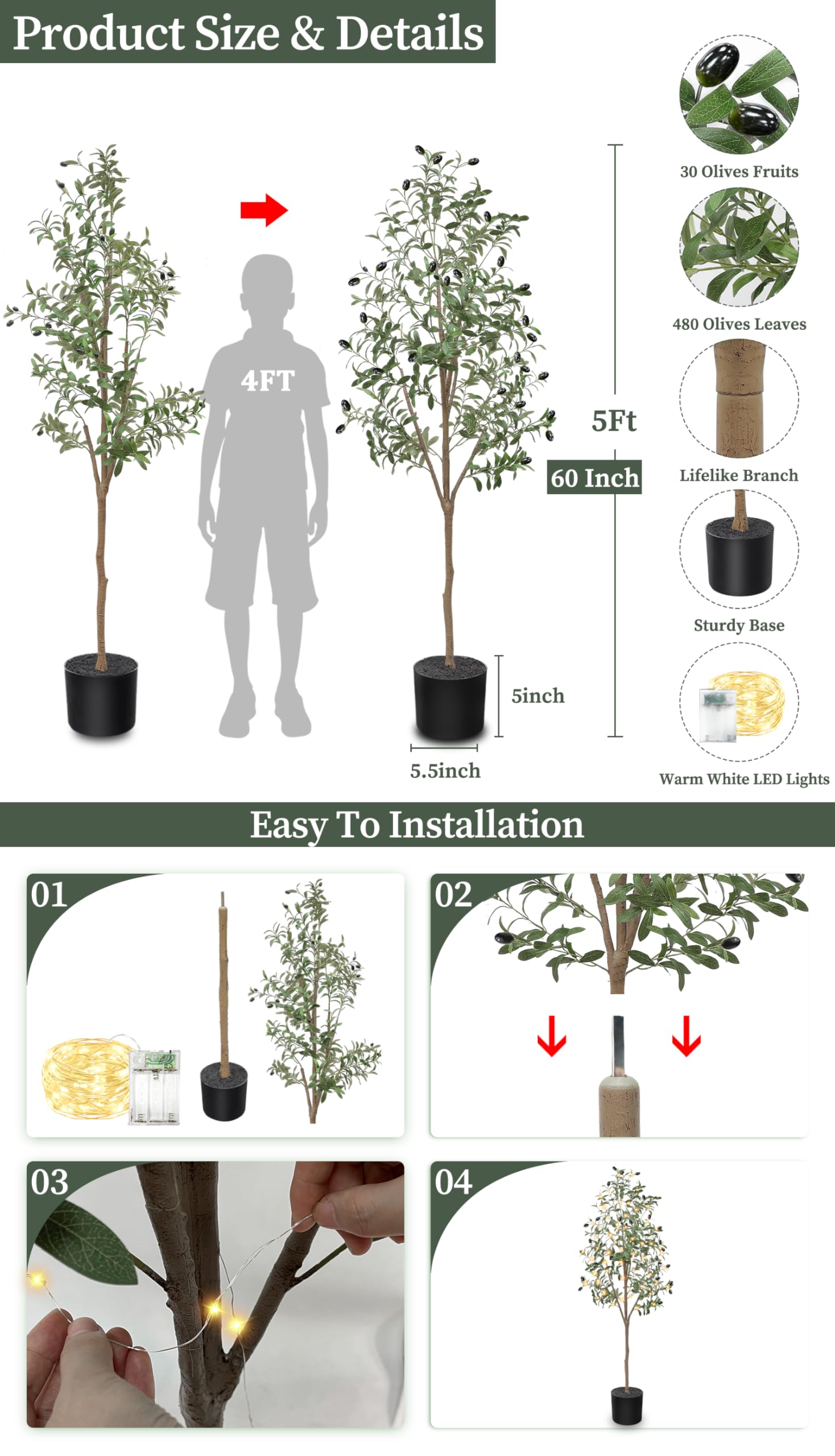 Product Size & Details

4FT

5Ft

60 Inch

5inch

5.5inch

30 Olives Fruits

480 Olives Leaves

Lifelike Branch

Sturdy Base

Warm White LED Lights

Easy To Installation

01

02

03

04