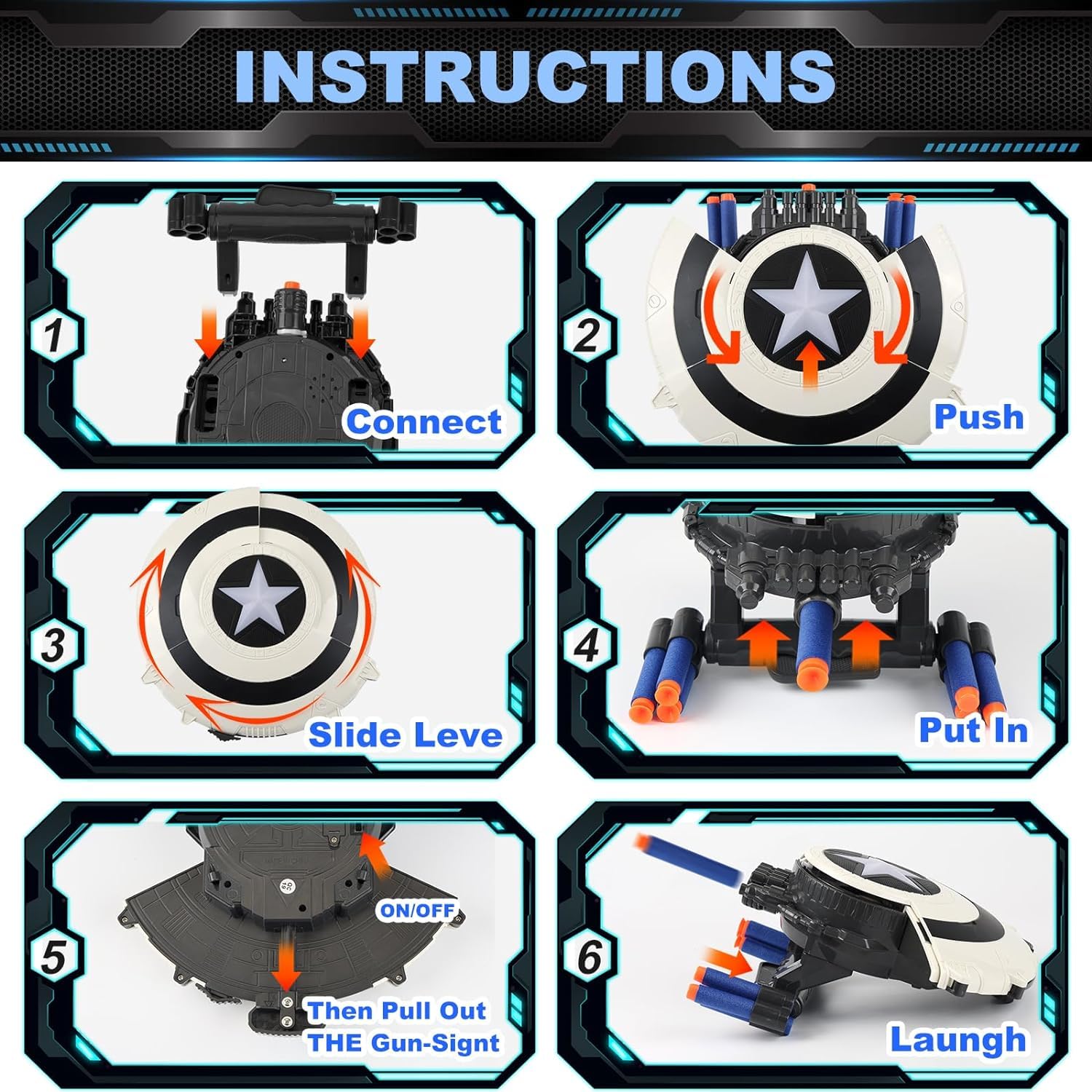 INSTRUCTIONS

1

Connect

2

Push

3

Slide Leve

4

Put In

5

ON/OFF

Then Pull Out THE Gun-Signt

6

Laungh