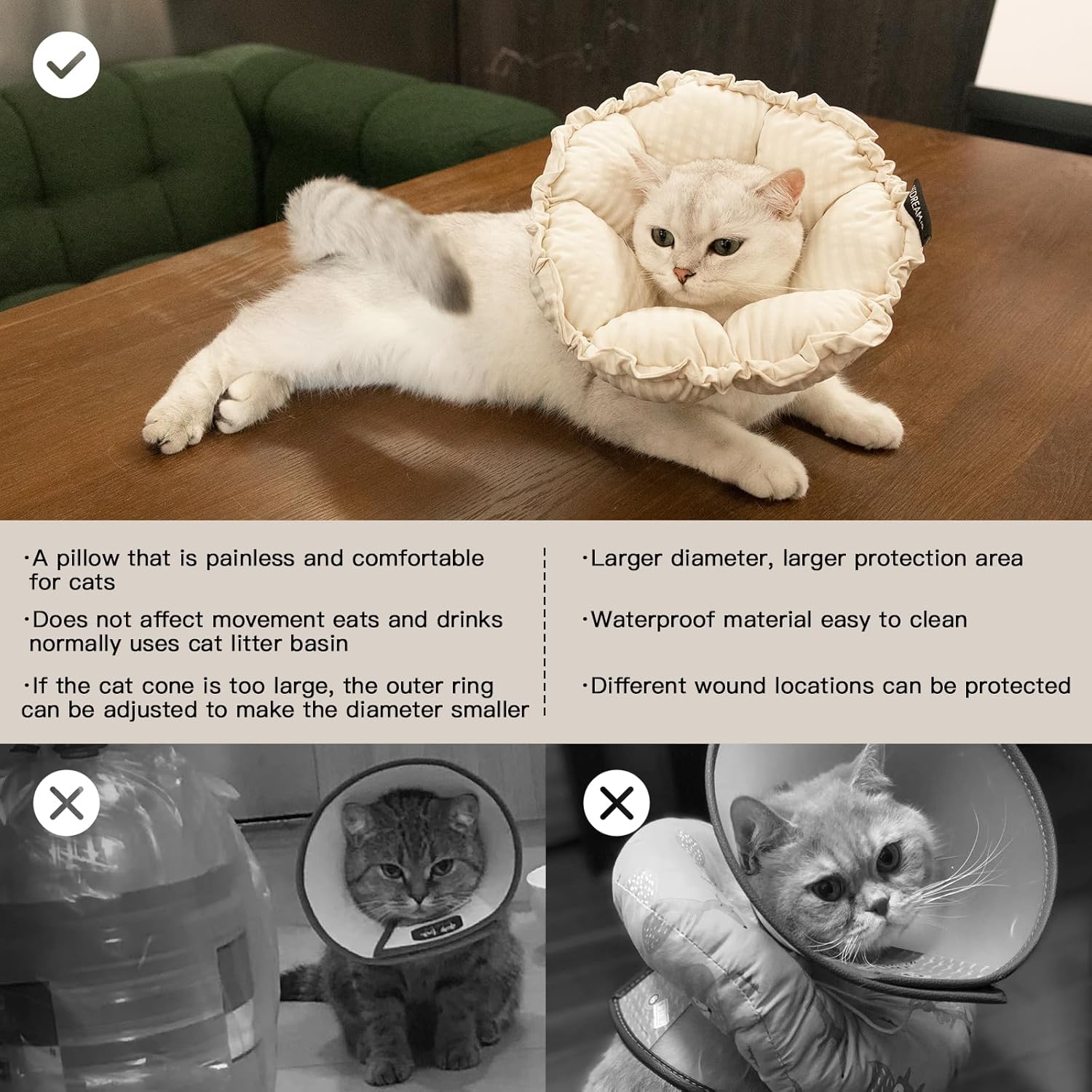 ·A pillow that is painless and comfortable for cats

·Does not affect movement eats and drinks normally uses cat litter basin

·If the cat cone is too large, the outer ring can be adjusted to make the diameter smaller

·Larger diameter, larger protection area

·Waterproof material easy to clean

·Different wound locations can be protected