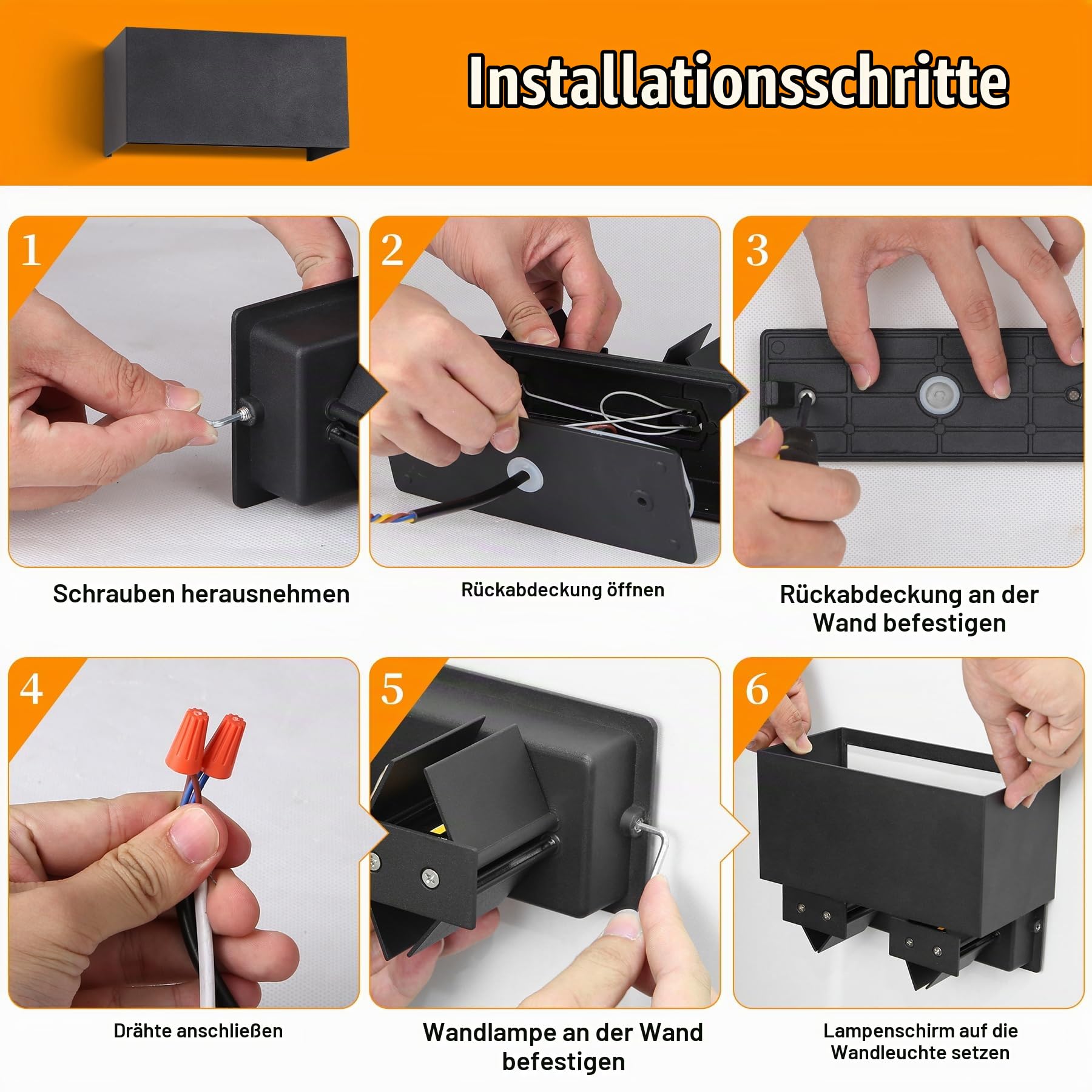 Installationsschritte

1

Schrauben herausnehmen

2

Rückabdeckung öffnen

3

Rückabdeckung an der Wand befestigen

4

Drähte anschließen

5

Wandlampe an der Wand befestigen

6

Lampenschirm auf die Wandleuchte setzen