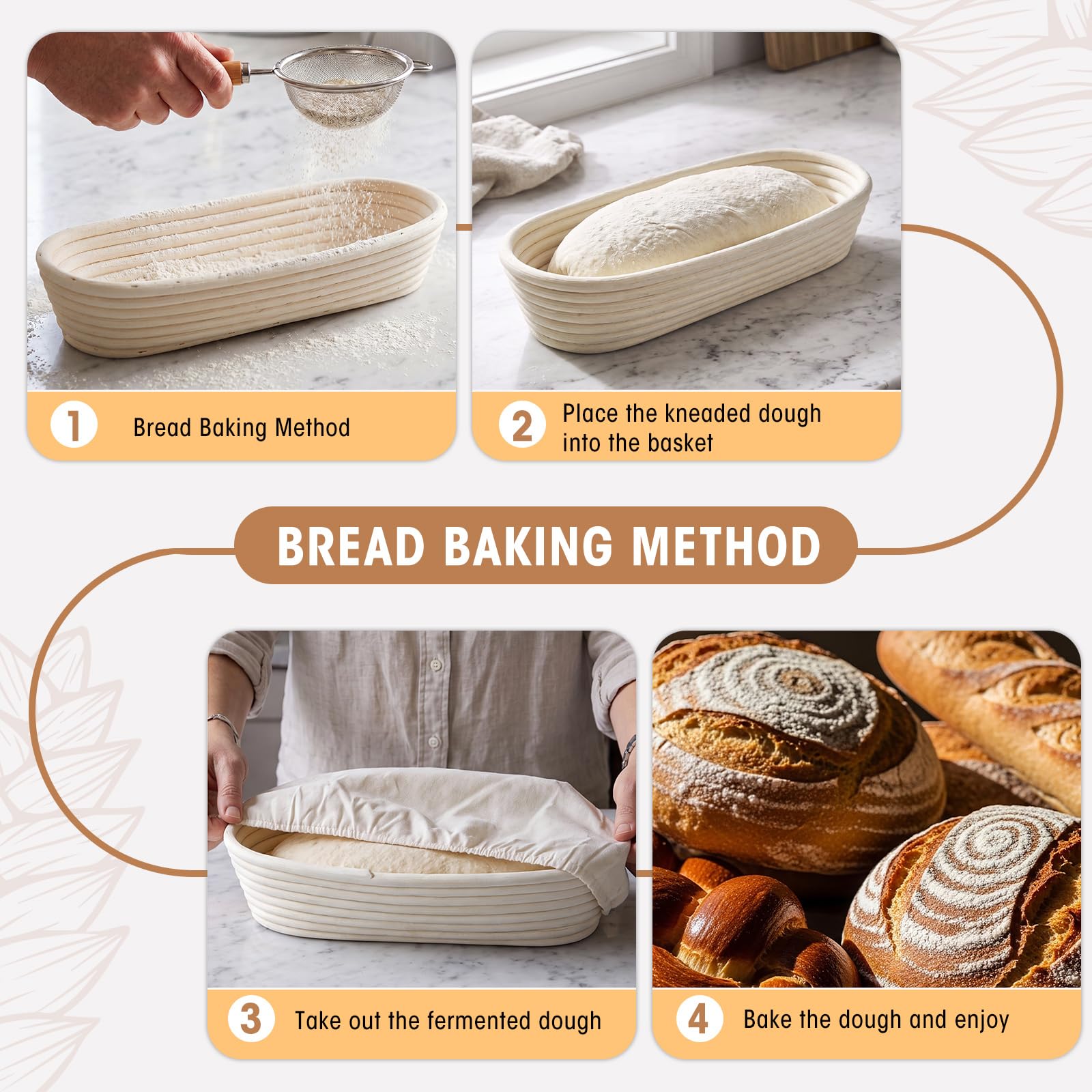 1 Bread Baking Method

2 Place the kneaded dough into the basket

BREAD BAKING METHOD

3 Take out the fermented dough

4 Bake the dough and enjoy