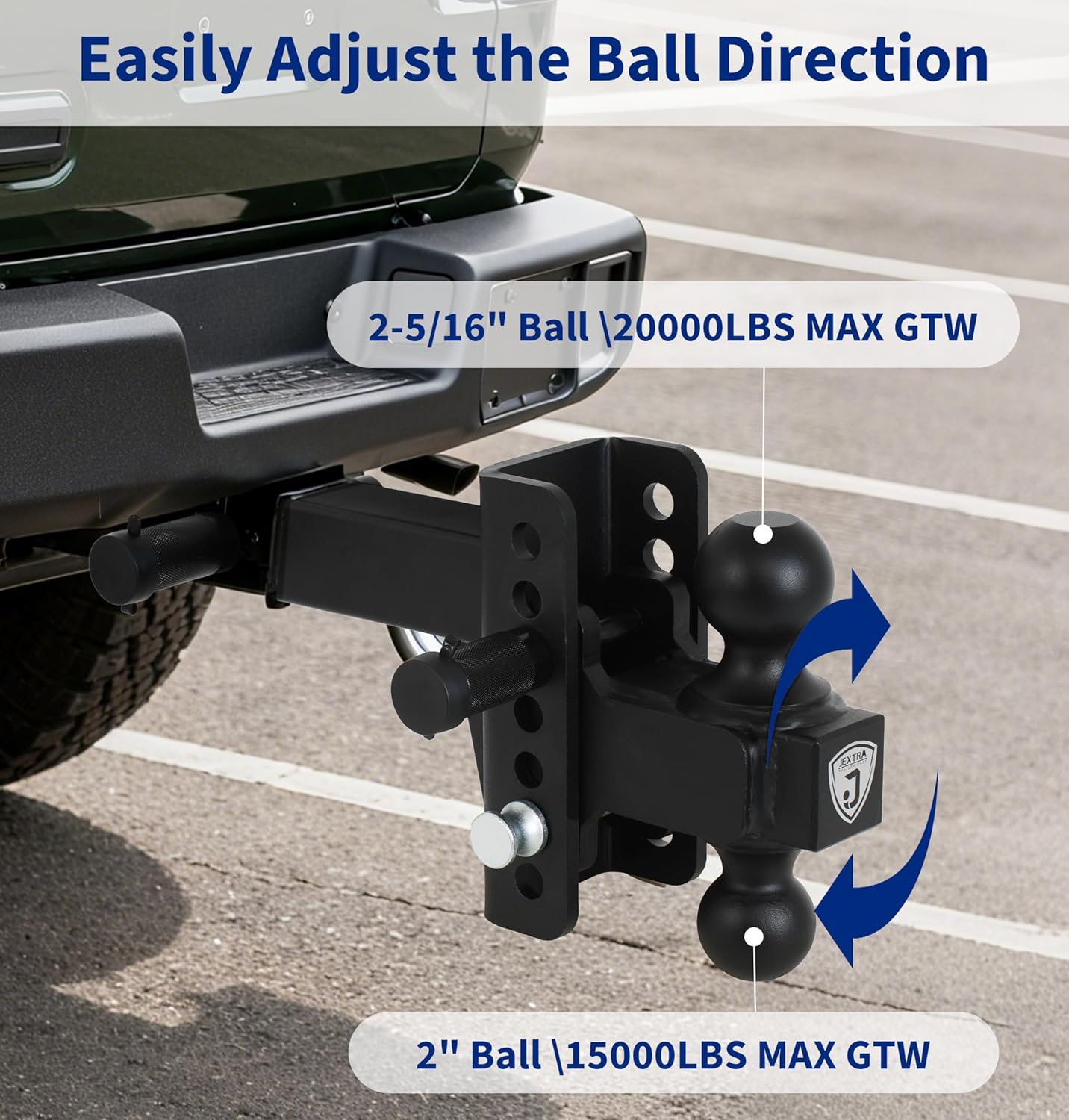 Easily Adjust the Ball Direction

2-5/16" Ball \20000LBS MAX GTW

JEXTRA

J

2" Ball \15000LBS MAX GTW