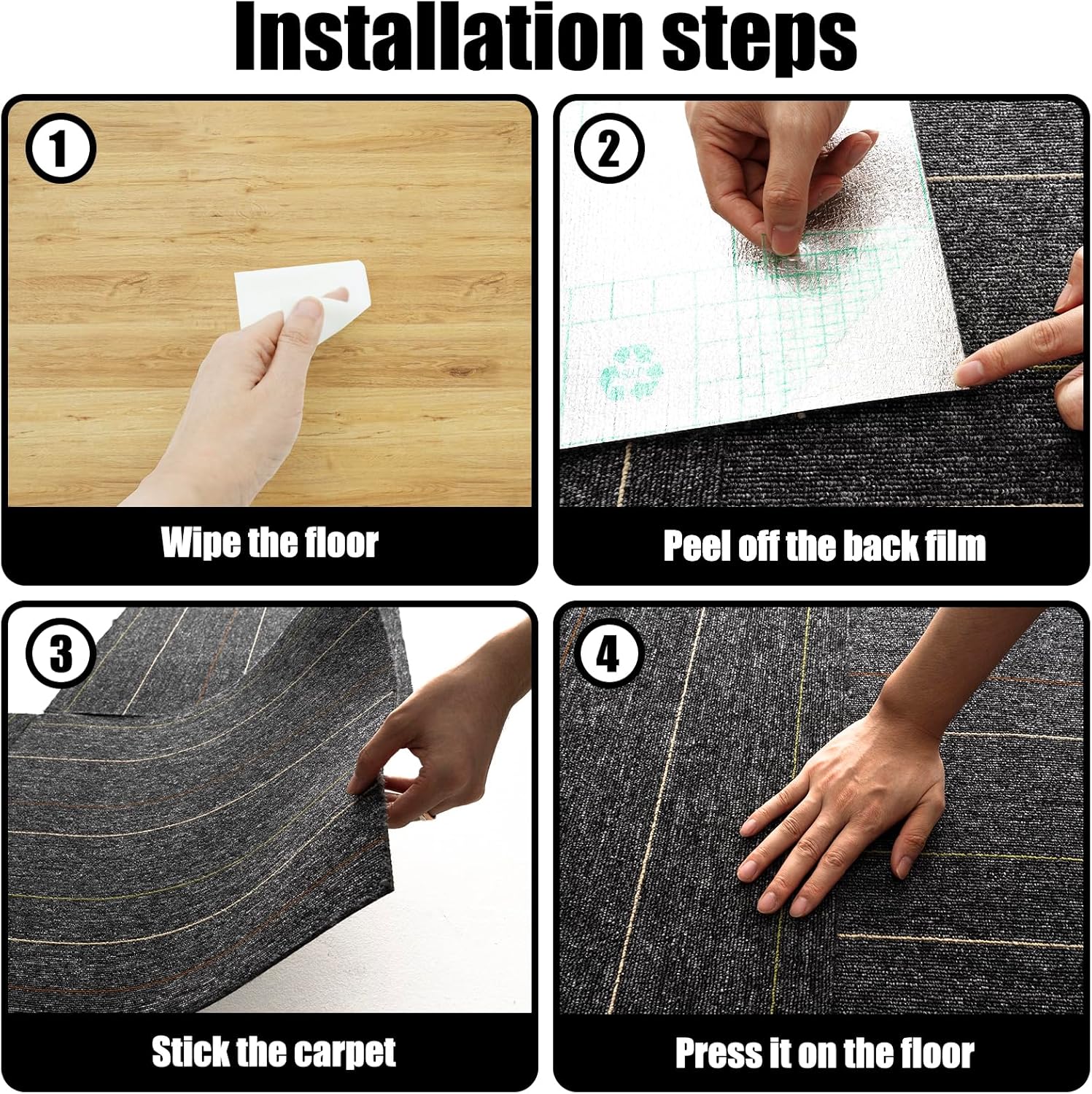 Installation steps

1

Wipe the floor

2

Peel off the back film

3

Stick the carpet

4

Press it on the floor