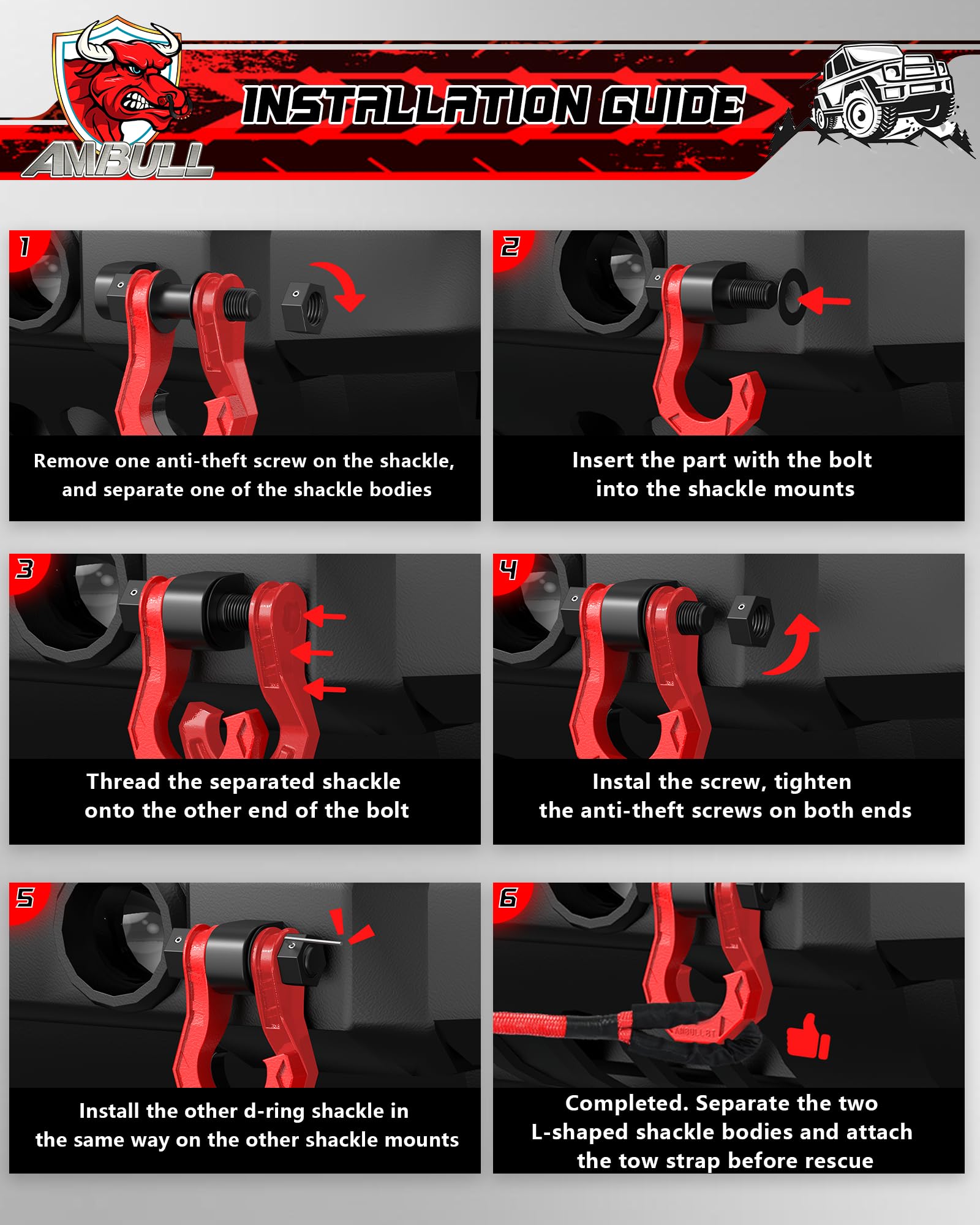 AMBULL

INSTALLATION GUIDE

1

Remove one anti-theft screw on the shackle, and separate one of the shackle bodies

2

Insert the part with the bolt into the shackle mounts

3

Thread the separated shackle onto the other end of the bolt

4

Instal the screw, tighten the anti-theft screws on both ends

5

Install the other d-ring shackle in the same way on the other shackle mounts

6

AMBULL

Completed. Separate the two L-shaped shackle bodies and attach the tow strap before rescue