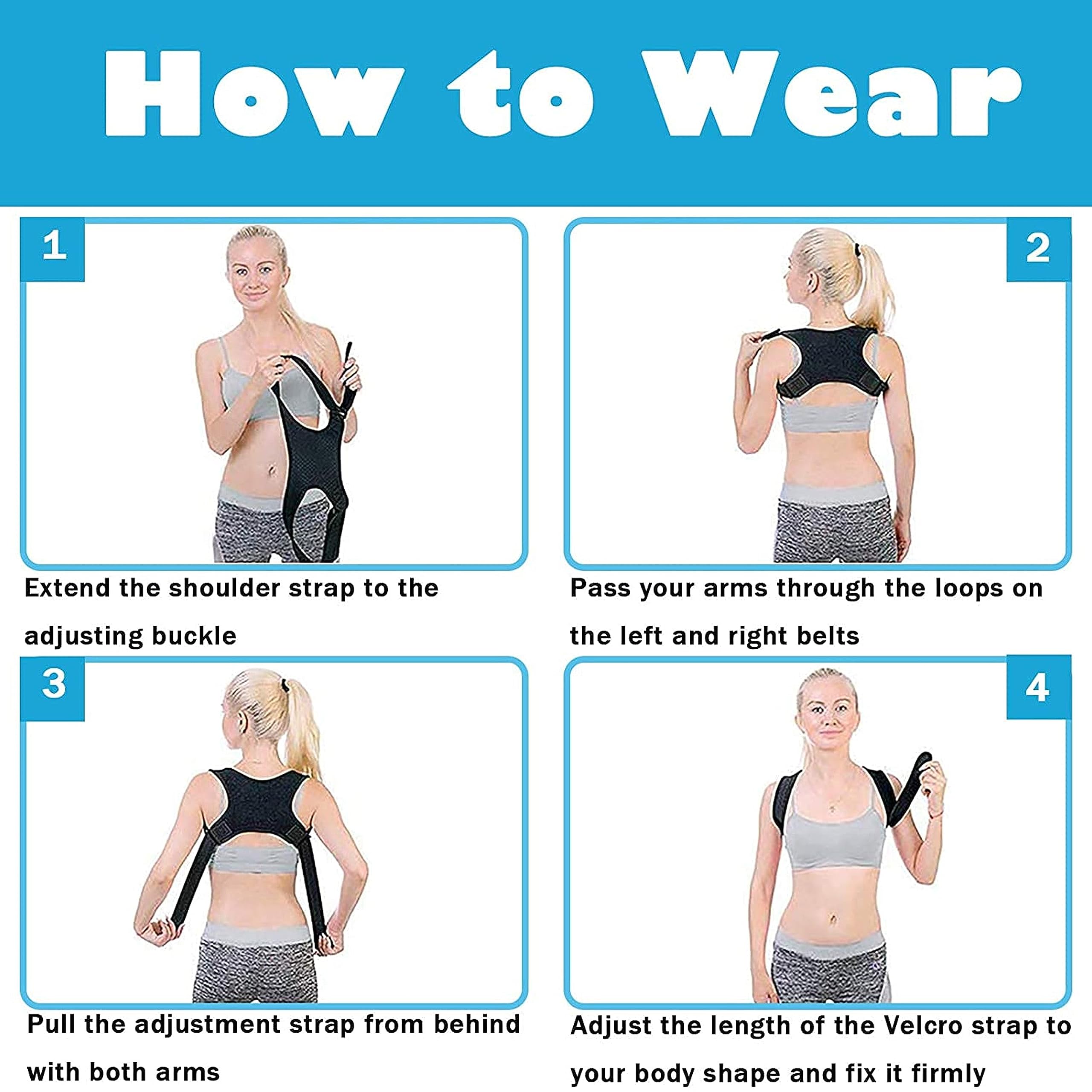 How to Wear

1

Extend the shoulder strap to the adjusting buckle

2

Pass your arms through the loops on the left and right belts

3

Pull the adjustment strap from behind with both arms

4

Adjust the length of the Velcro strap to your body shape and fix it firmly