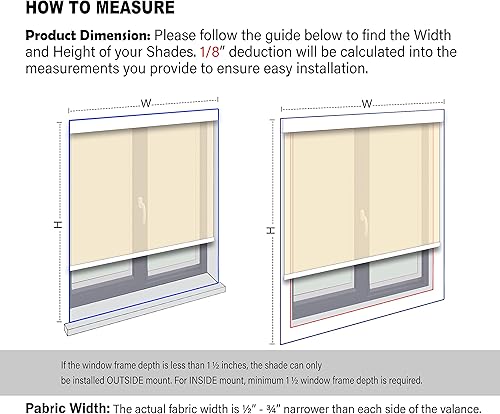 HOW TO MEASURE

Product Dimension: Please follow the guide below to find the Width and Height of your Shades. 1/8" deduction will be calculated into the measurements you provide to ensure easy installation.

W

H

W

H

If the window frame depth is less than 1 ½ inches, the shade can only be installed OUTSIDE mount. For INSIDE mount, minimum 1 ½ window frame depth is required.

Pabric Width: The actual fabric width is ½" - ¾" narrower than each side of the valance.