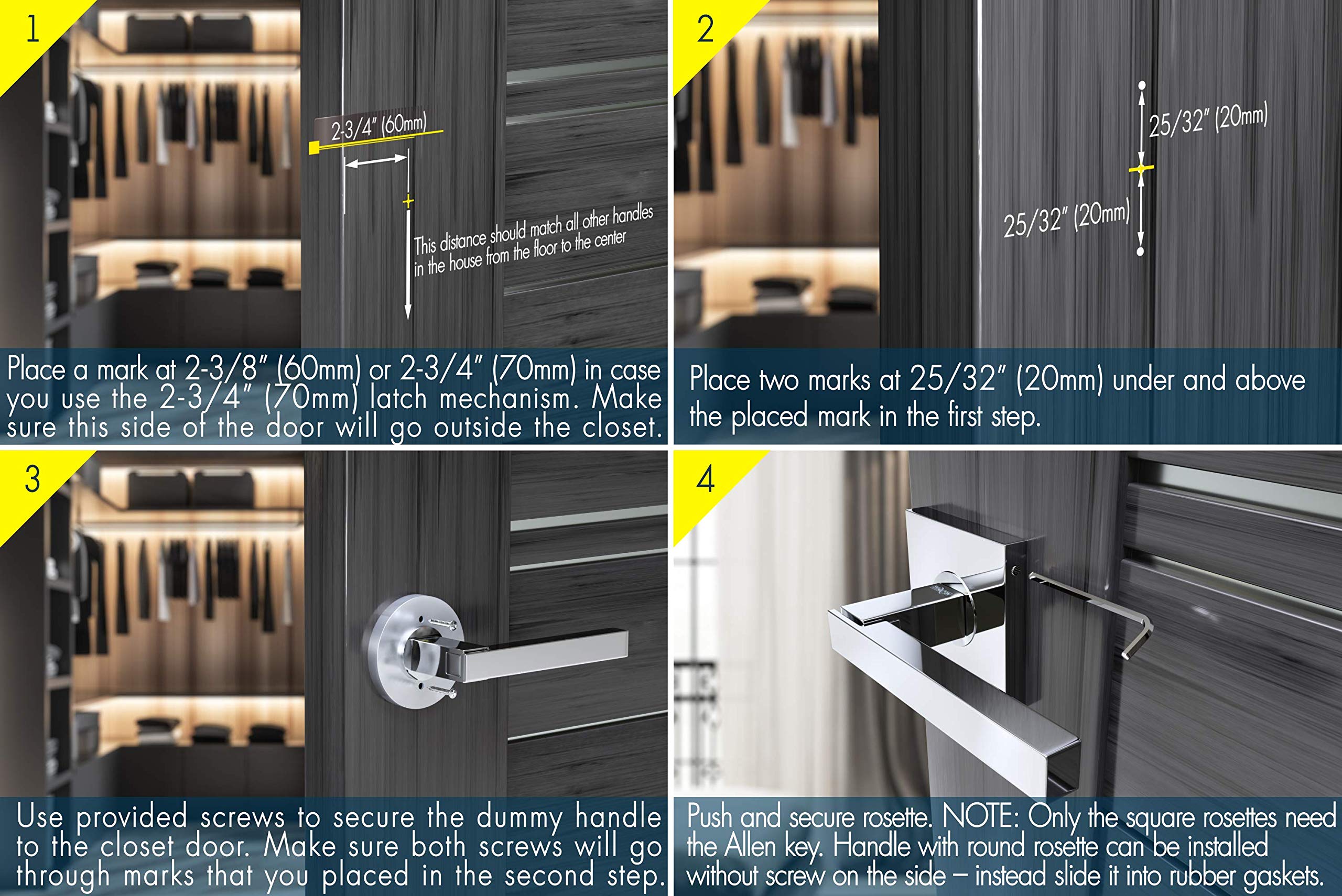 1

2-3/4" (60mm)

This distance should match all other handles in the house from the floor to the center

Place a mark at 2-3/8" (60mm) or 2-3/4" (70mm) in case you use the 2-3/4" (70mm) latch mechanism. Make sure this side of the door will go outside the closet.

2

25/32" (20mm)

25/32" (20mm)

Place two marks at 25/32" (20mm) under and above the placed mark in the first step.

3

Use provided screws to secure the dummy handle to the closet door. Make sure both screws will go through marks that you placed in the second step.

4

Push and secure rosette. NOTE: Only the square rosettes need the Allen key. Handle with round rosette can be installed without screw on the side – instead slide it into rubber gaskets.