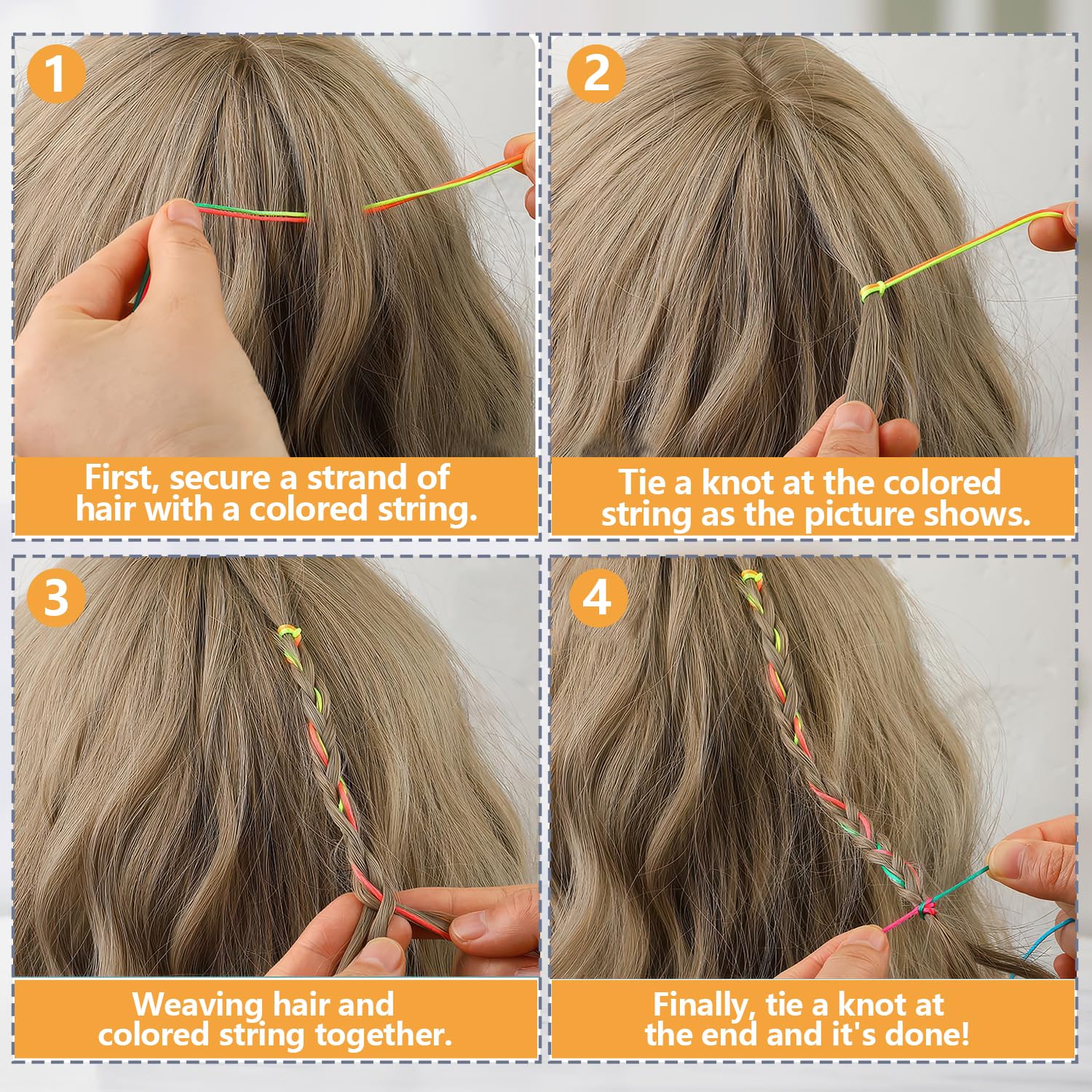 1

First, secure a strand of hair with a colored string.

2

Tie a knot at the colored string as the picture shows.

3

Weaving hair and colored string together.

4

Finally, tie a knot at the end and it's done!