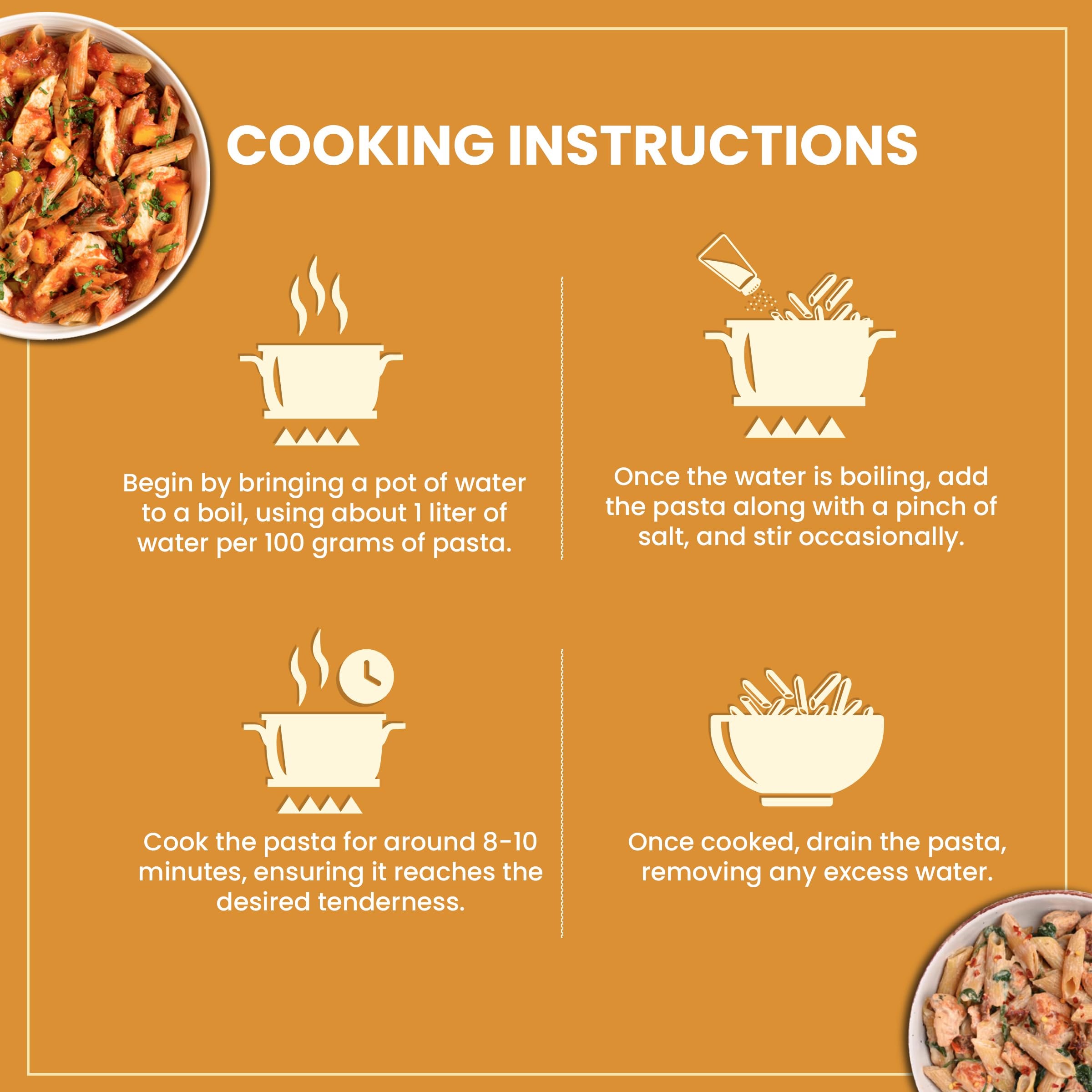 COOKING INSTRUCTIONS

Begin by bringing a pot of water to a boil, using about 1 liter of water per 100 grams of pasta.

Once the water is boiling, add the pasta along with a pinch of salt, and stir occasionally.

Cook the pasta for around 8-10 minutes, ensuring it reaches the desired tenderness.

Once cooked, drain the pasta, removing any excess water.